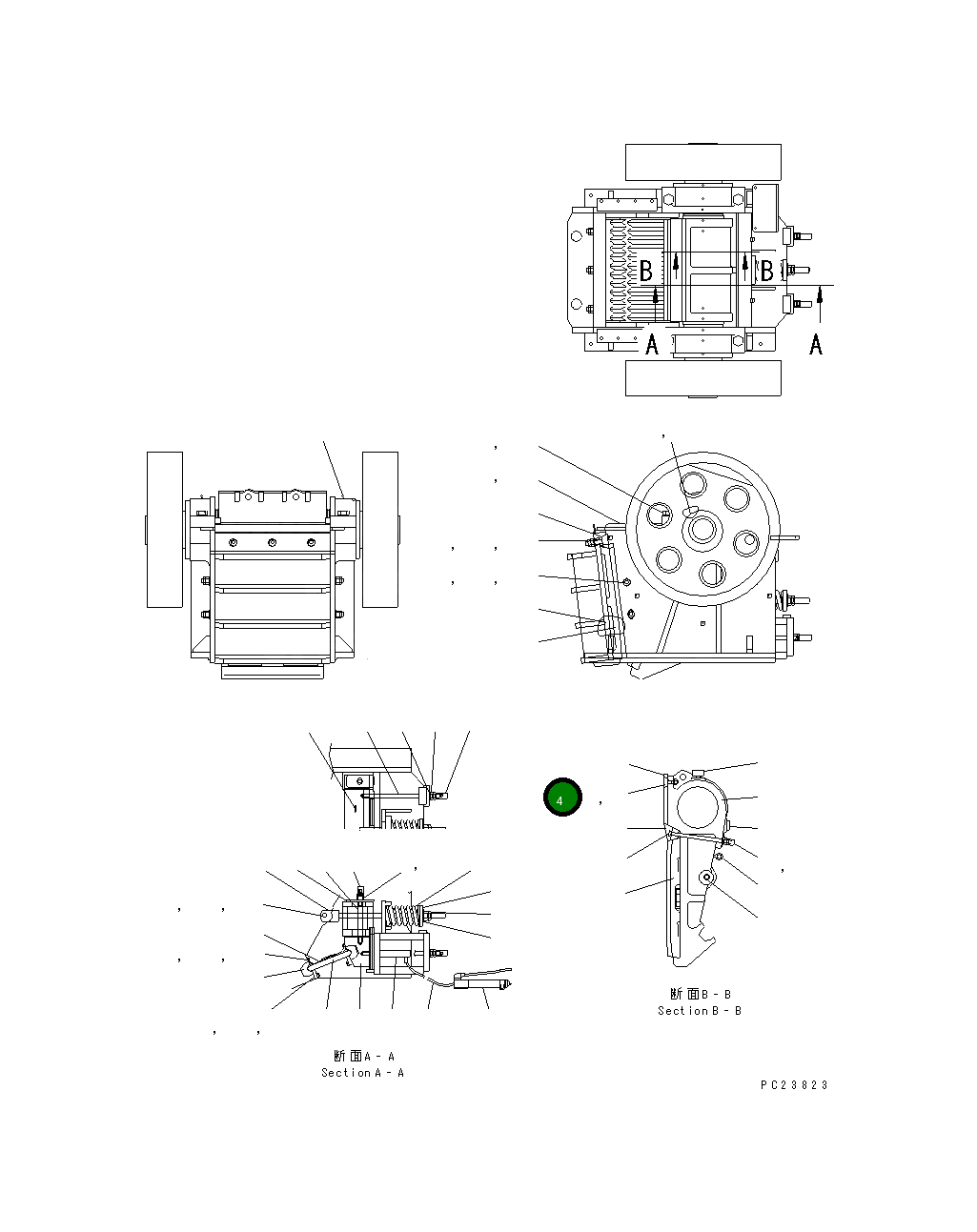 B B
A A

4

断面B－B
Section B－B

断面A－A
Section A－A

PC23823