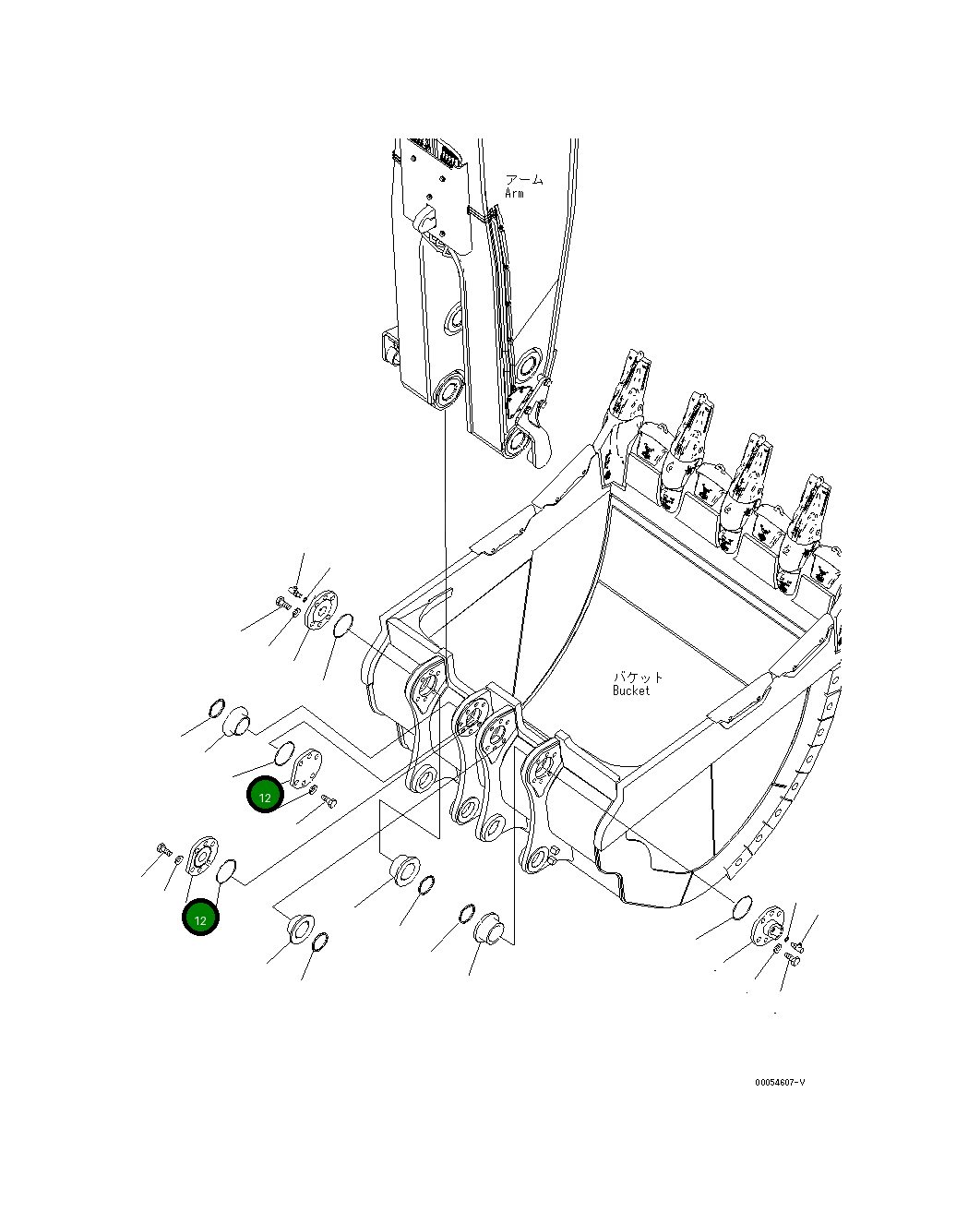 アーム
Arm

バケット
Bucket

12

12

00054607-V