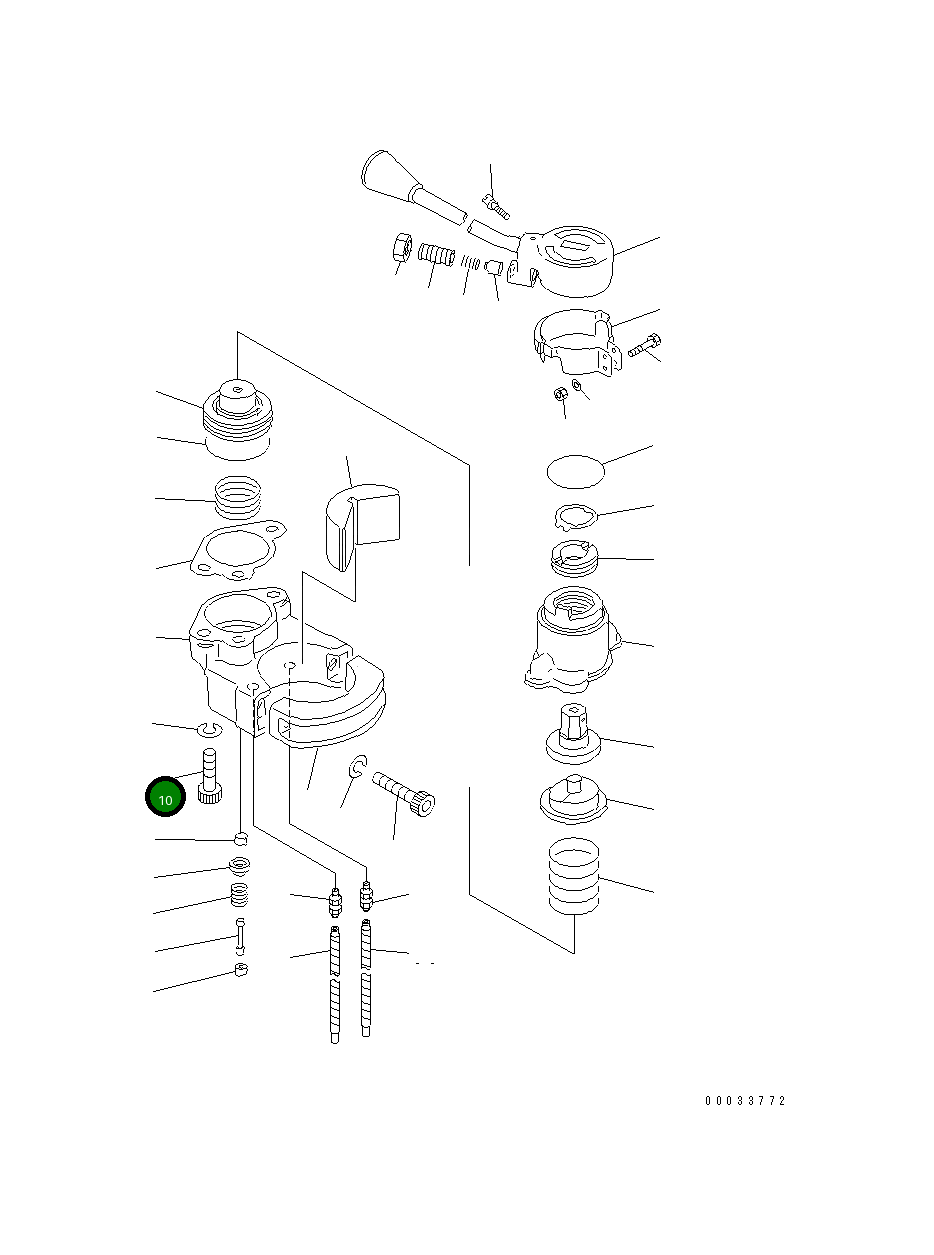 10

00033772