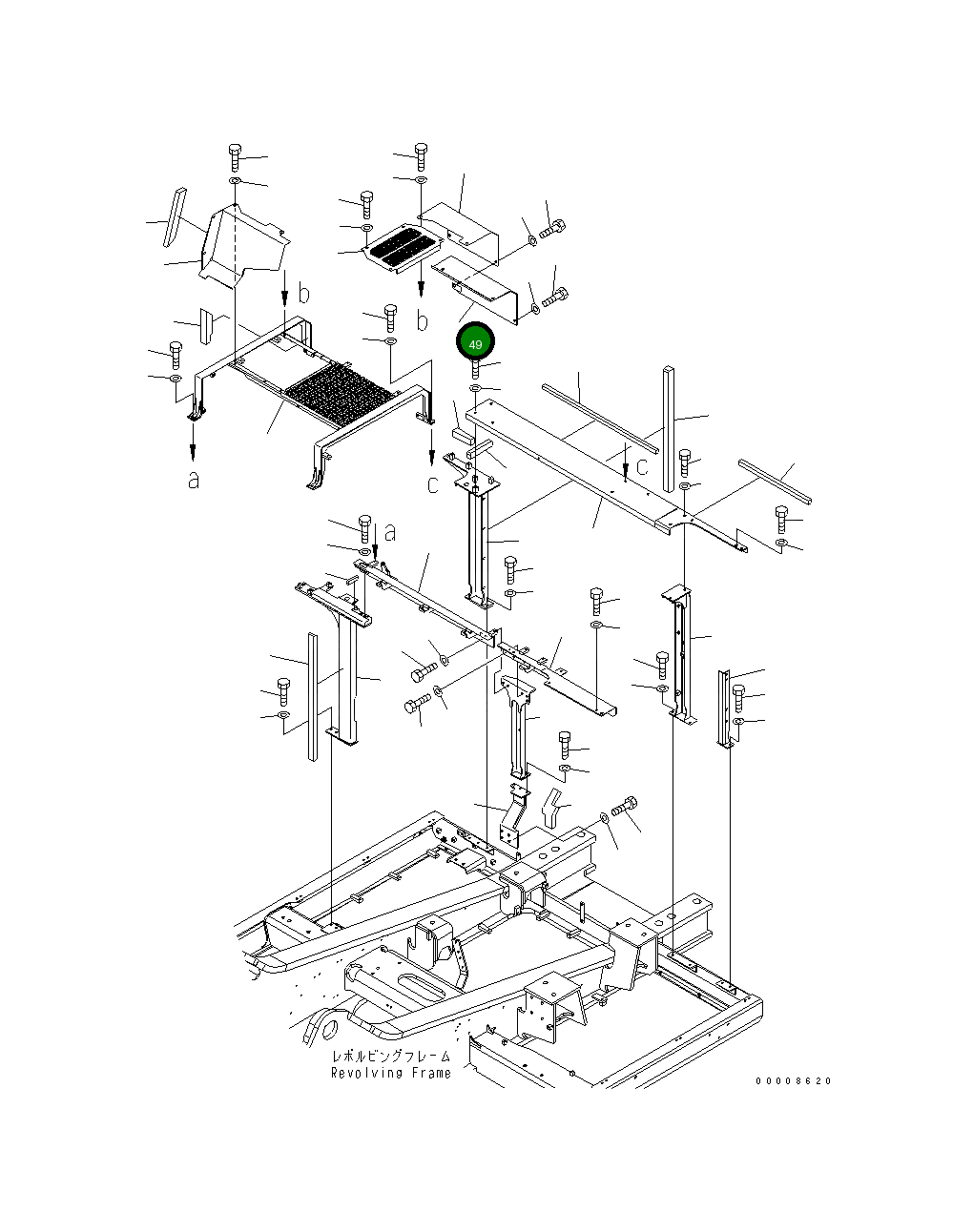 b
b
49
a
c
c
a
レボルビングフレーム
Revolving Frame
00008620