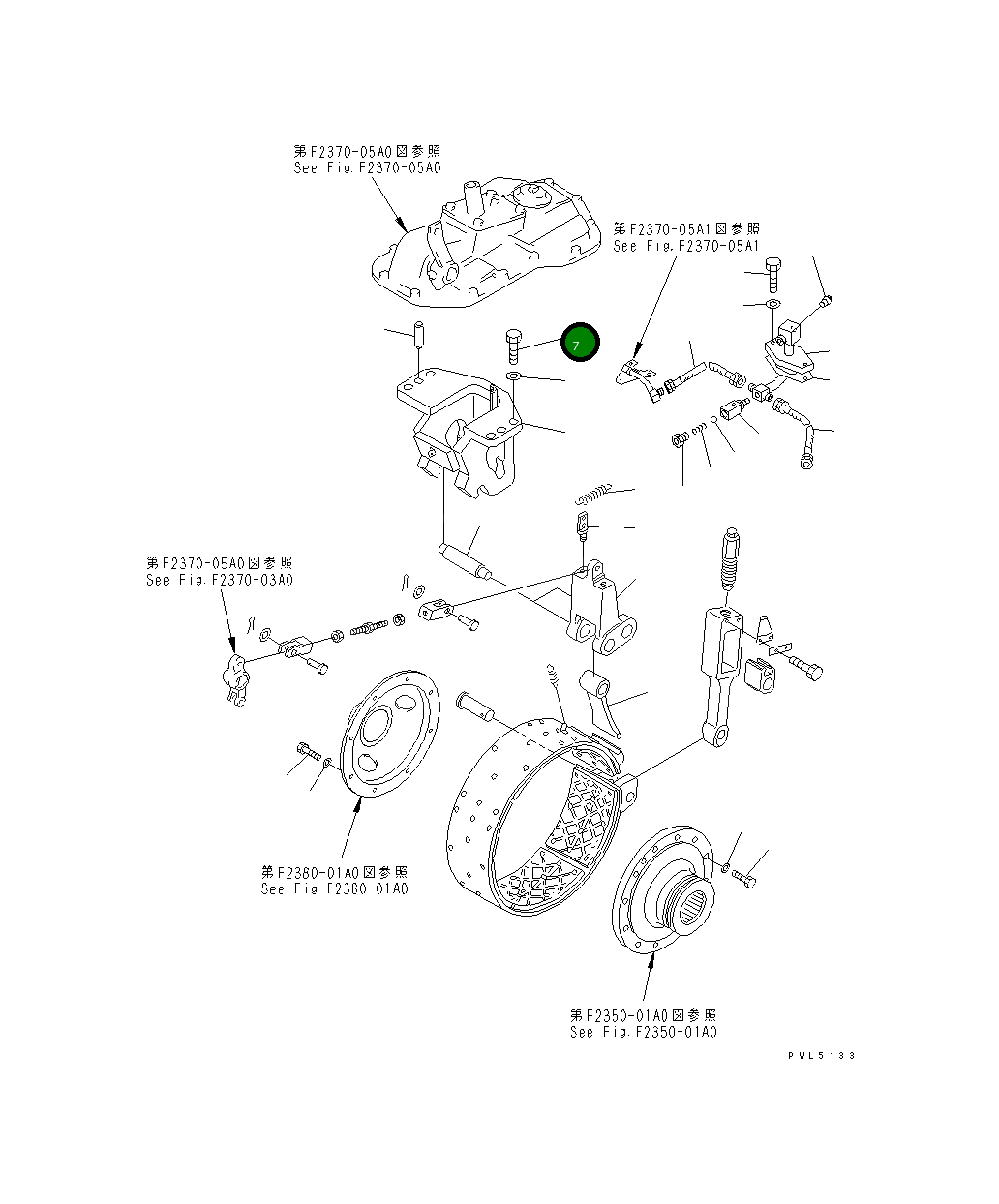 第F2370-05A0図参照
See Fig.F2370-05A0

第F2370-05A1図参照
See Fig.F2370-05A1

7

第F2370-05A0図参照
See Fig.F2370-03A0

第F2360-01A0図参照
See Fig F2360-01A0

第F2350-01A0図参照
See Fig.F2350-01A0

PWL5133