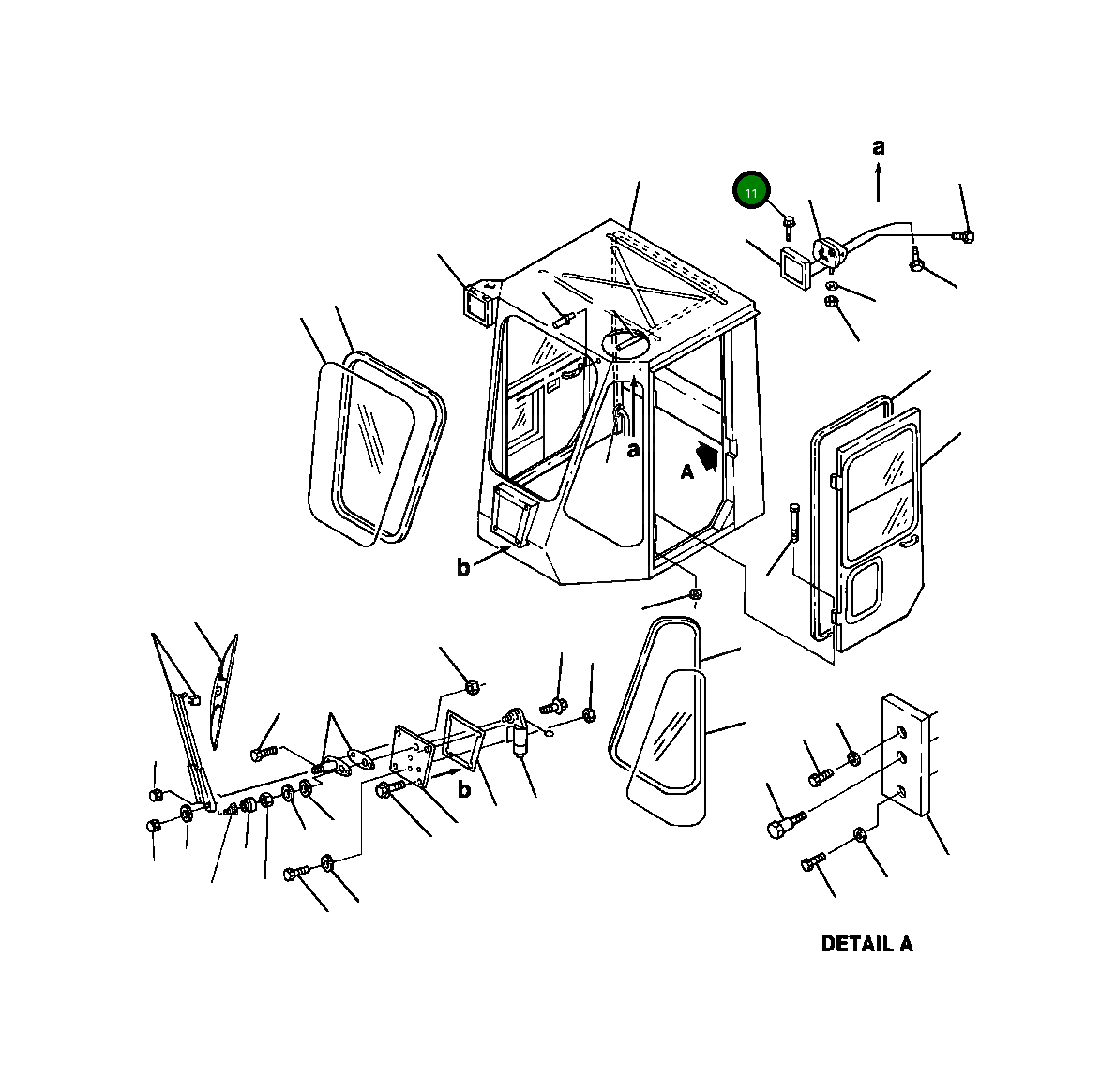 a
11
a
A
b
b
DETAIL A