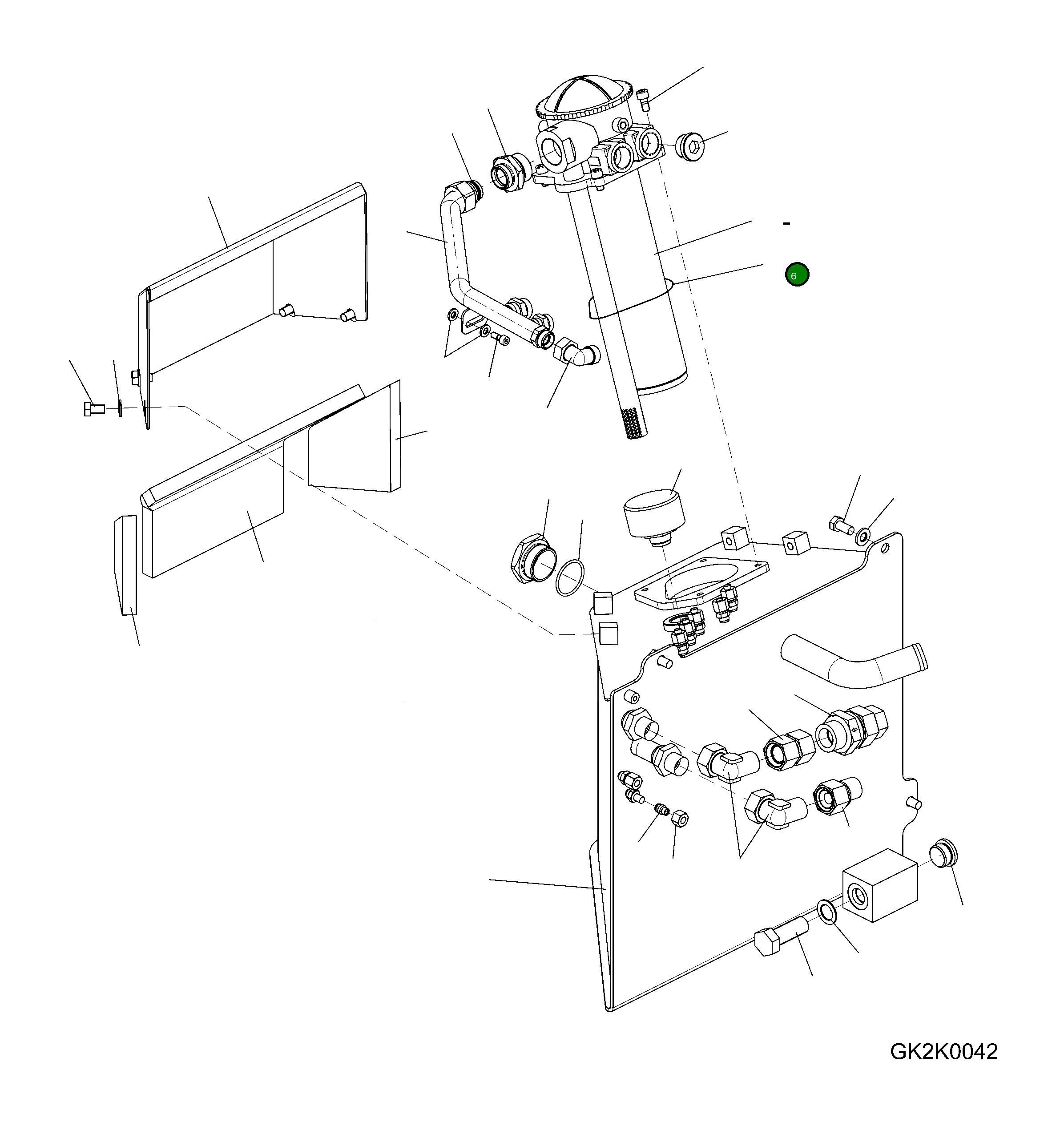 -

6

GK2K0042