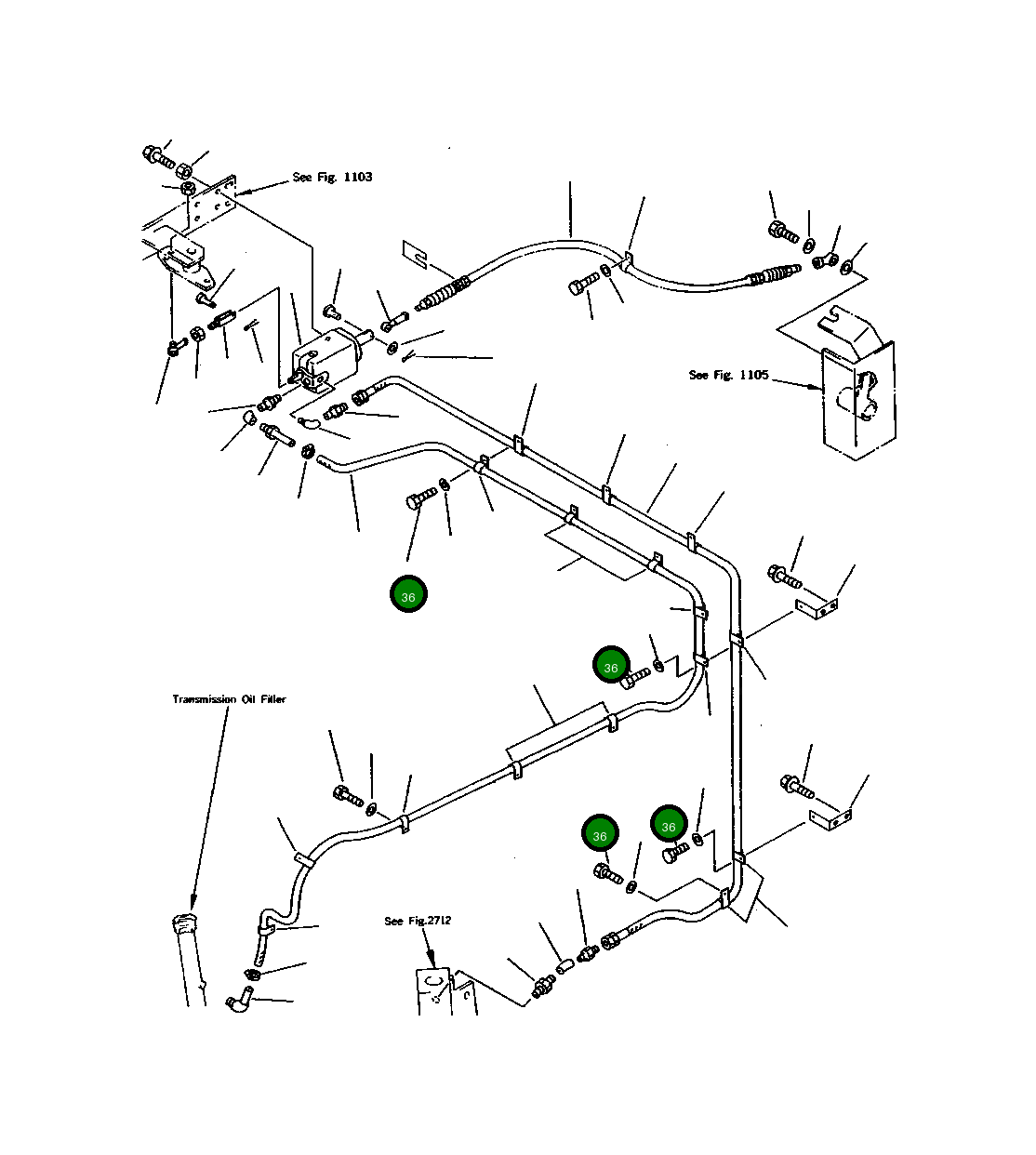 See Fig. 1103

See Fig. 1105

36

36

Transmission Oil Filler

36

36

See Fig.2712