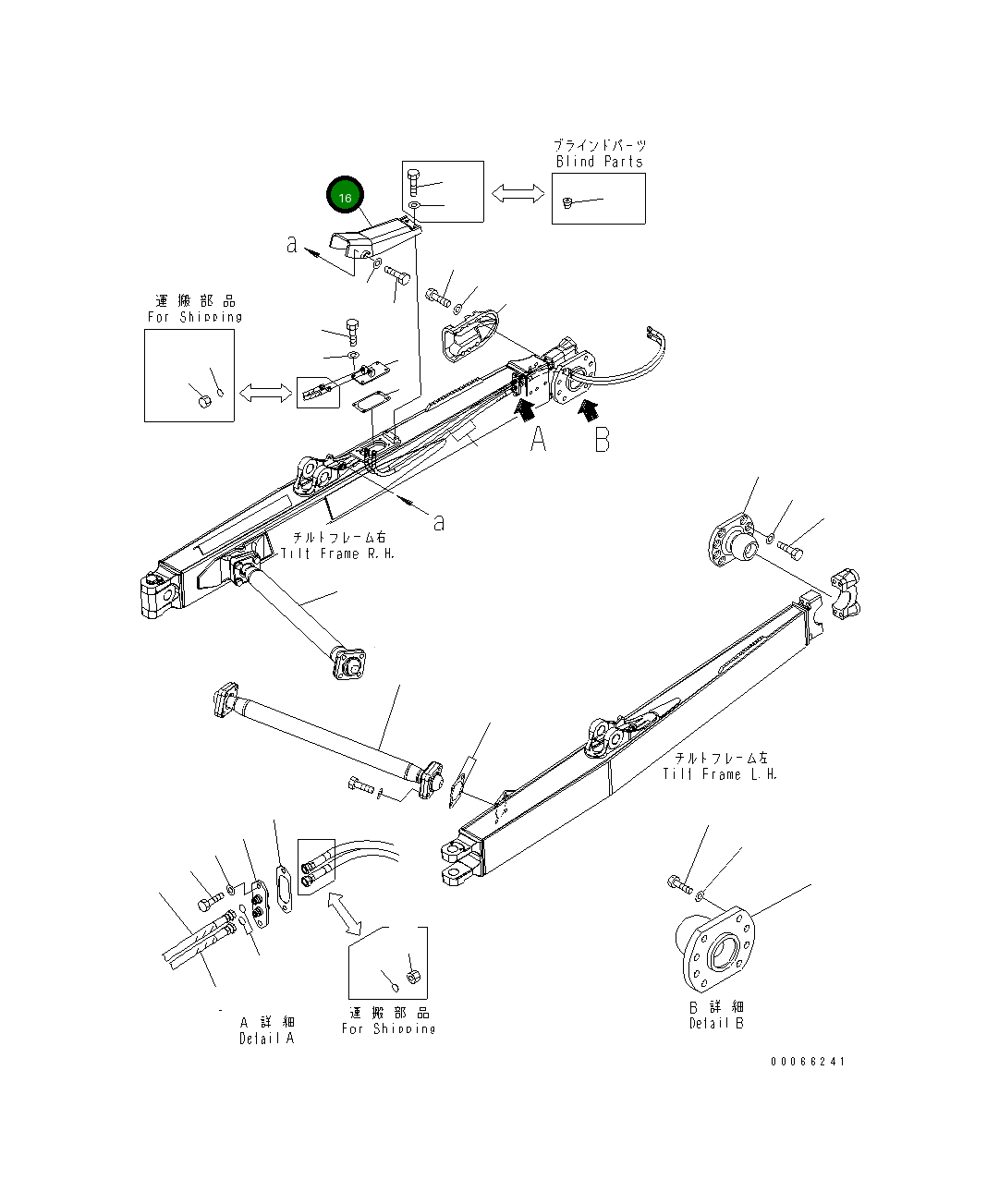 ブラインドパーツ
Blind Parts

16

a

運搬部品
For Shipping

A

B

a

チルトフレーム右
Tilt Frame R.H.

チルトフレーム左
Tilt Frame L.H.

A 詳細
Detail A

運搬部品
For Shipping

B 詳細
Detail B

00066241