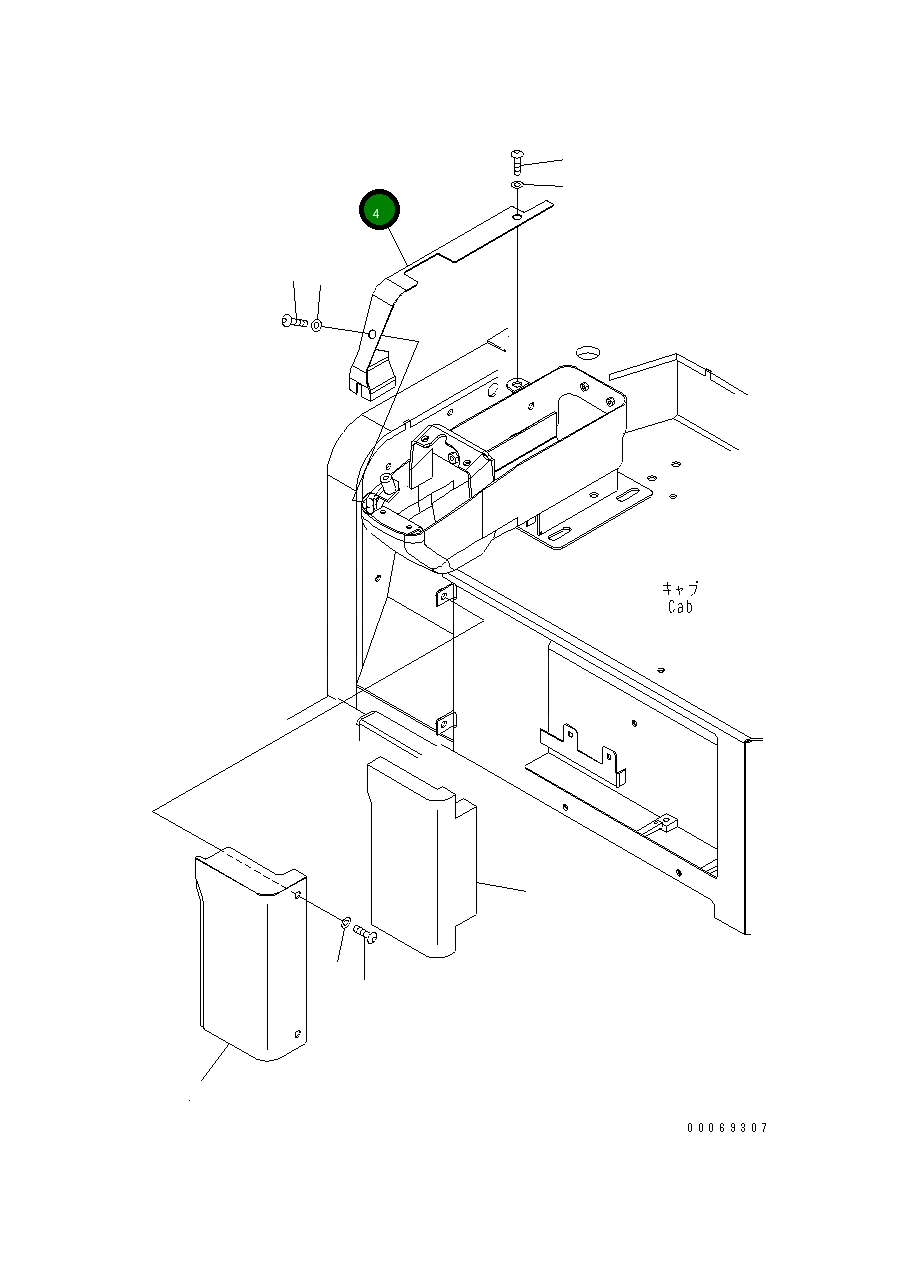 4

キャブ
Cab

00069307