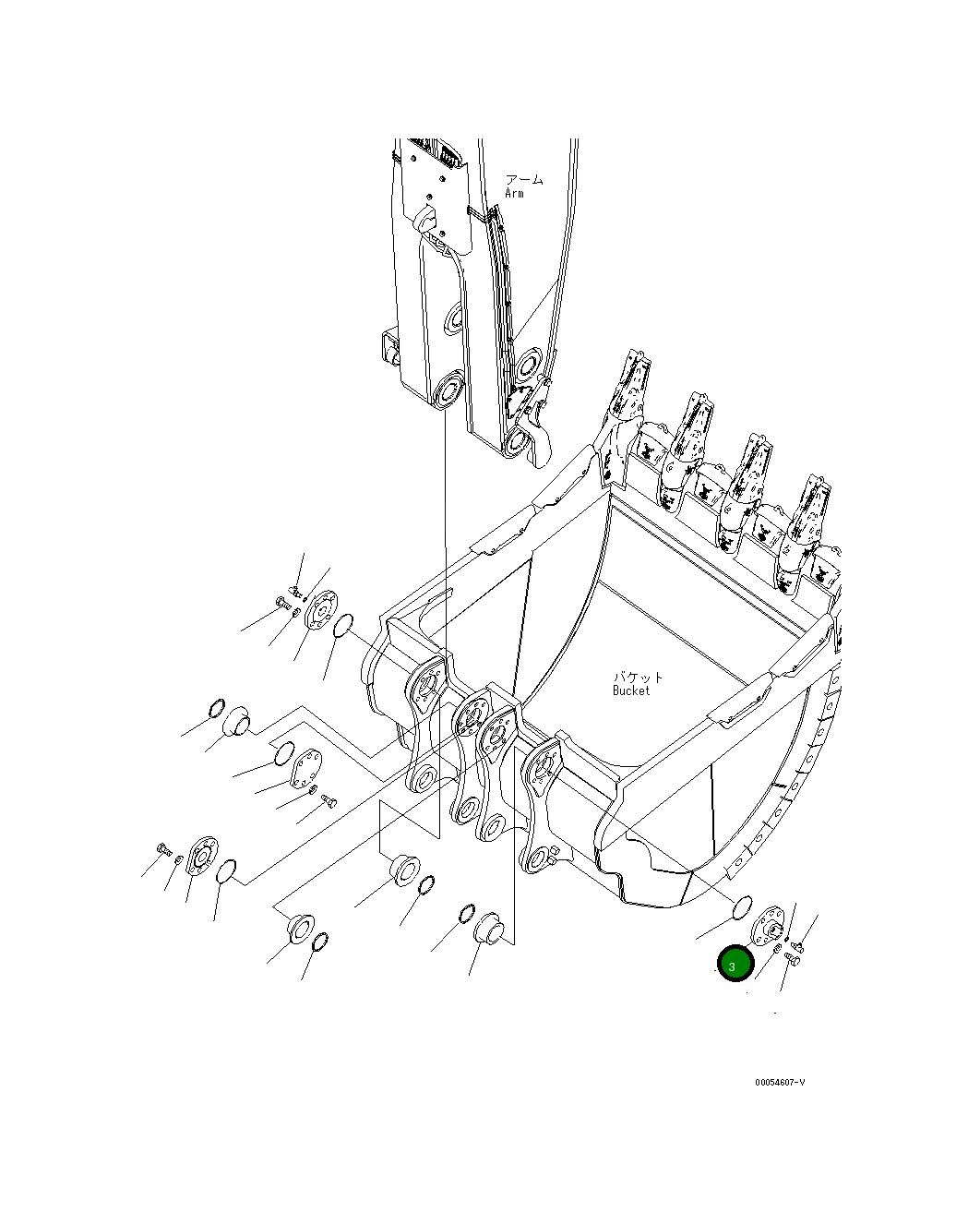 アーム
Arm

バケット
Bucket

3

00054607-V