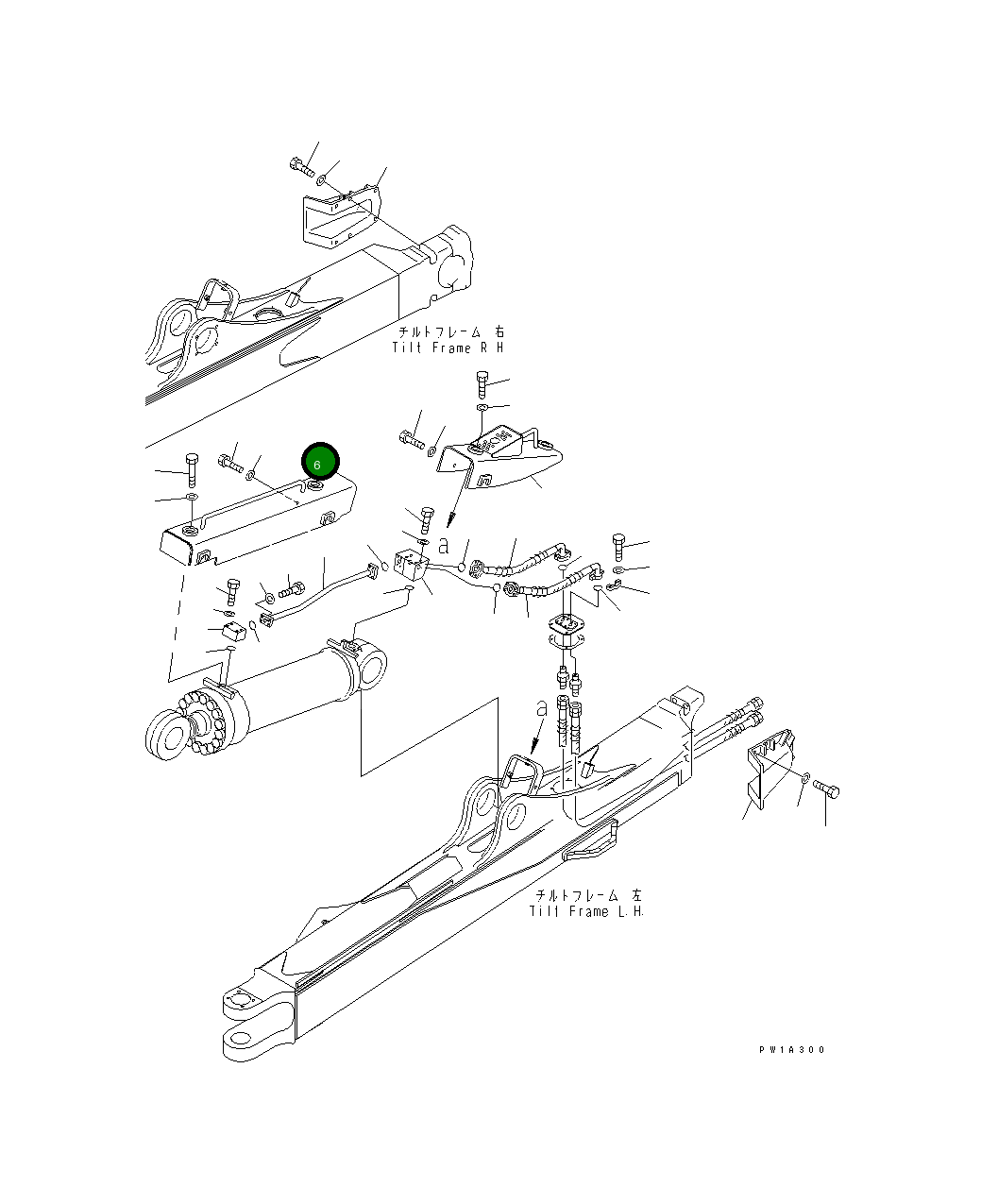 チルトフレーム 右
Tilt Frame R H

6

a

a

チルトフレーム 左
Tilt Frame L.H.

PW1A300