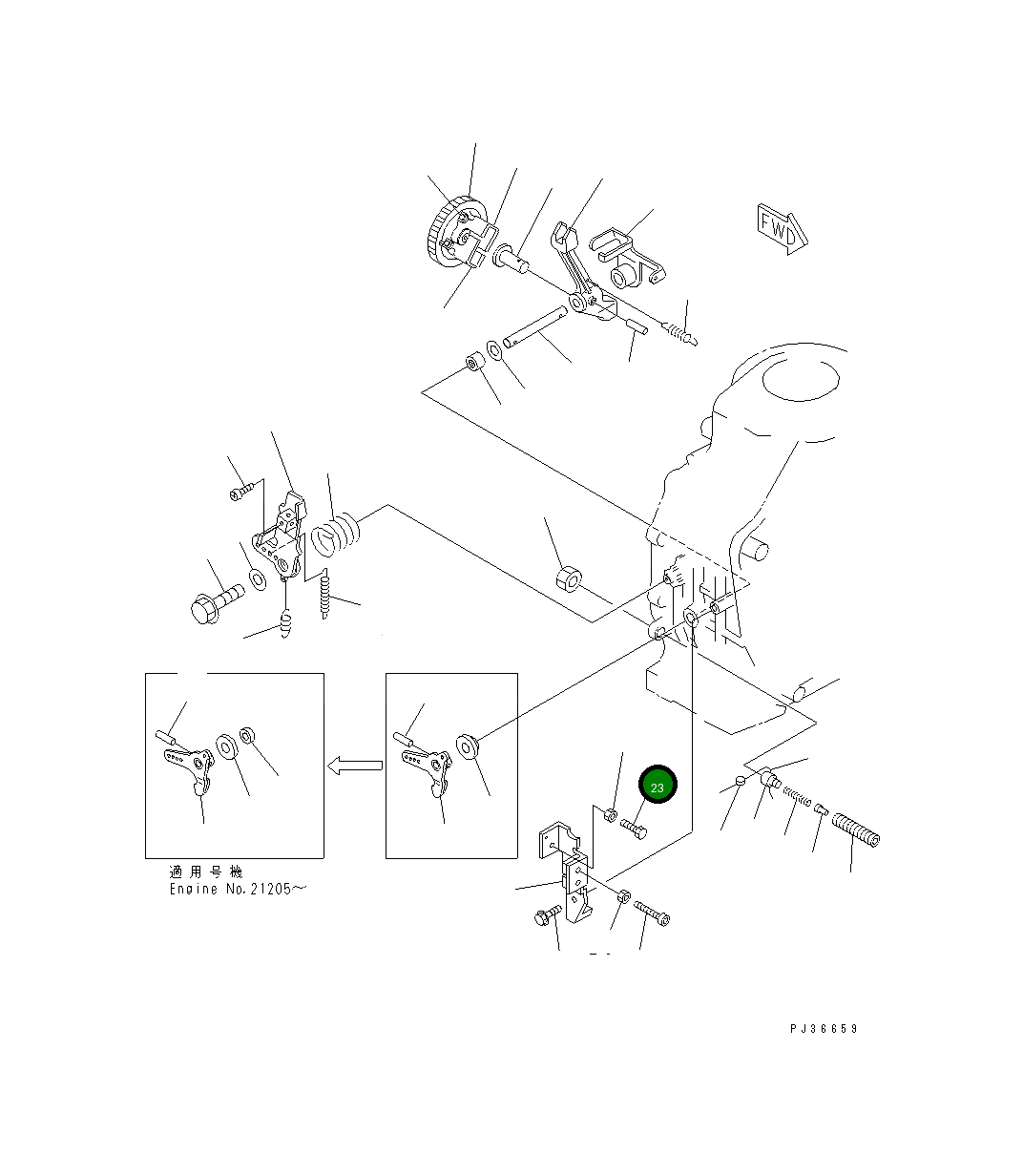 FWD

23

適用号機
Engine No.21205~

PJ36659