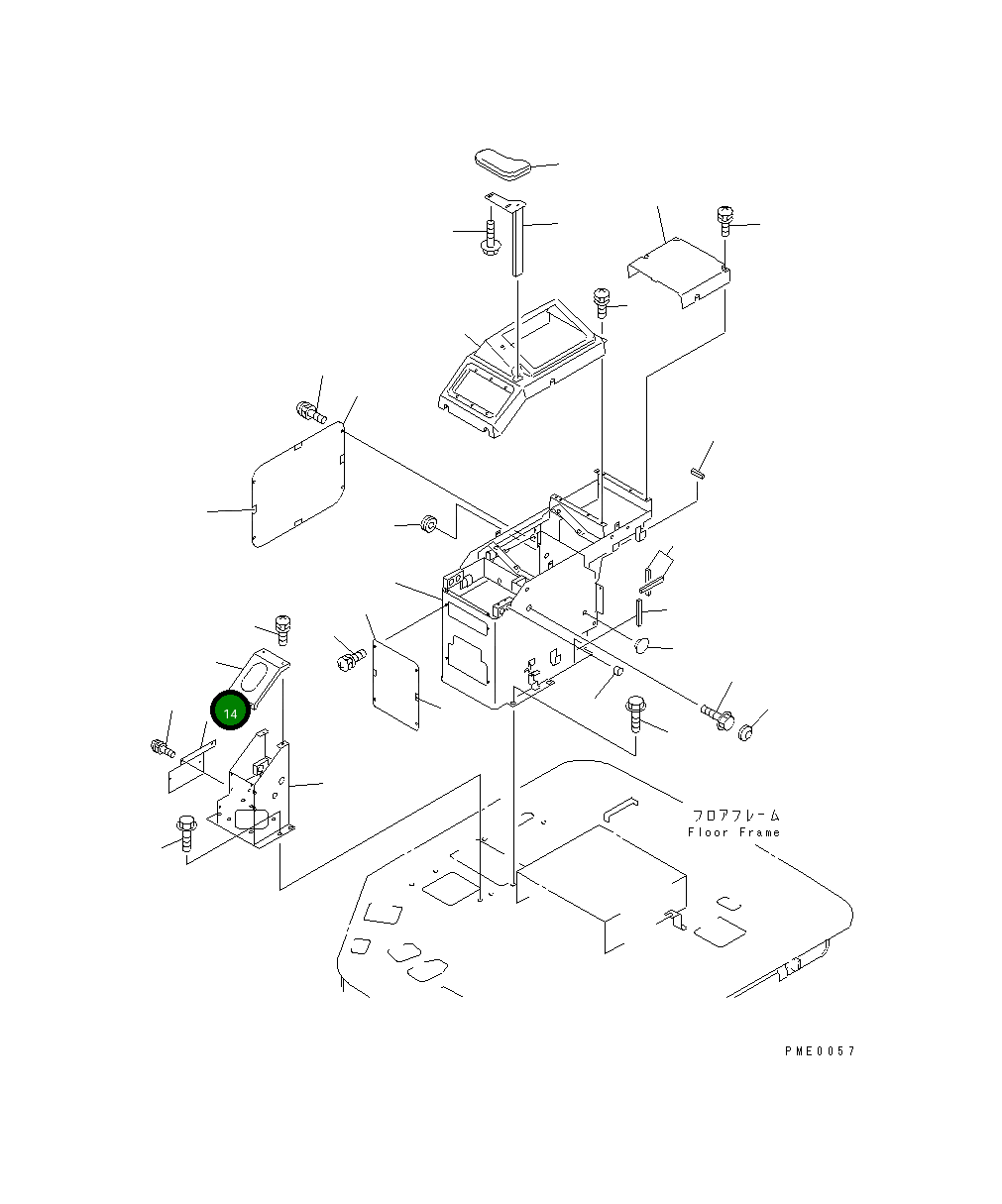 14

フロアフレーム
Floor Frame

PME0057