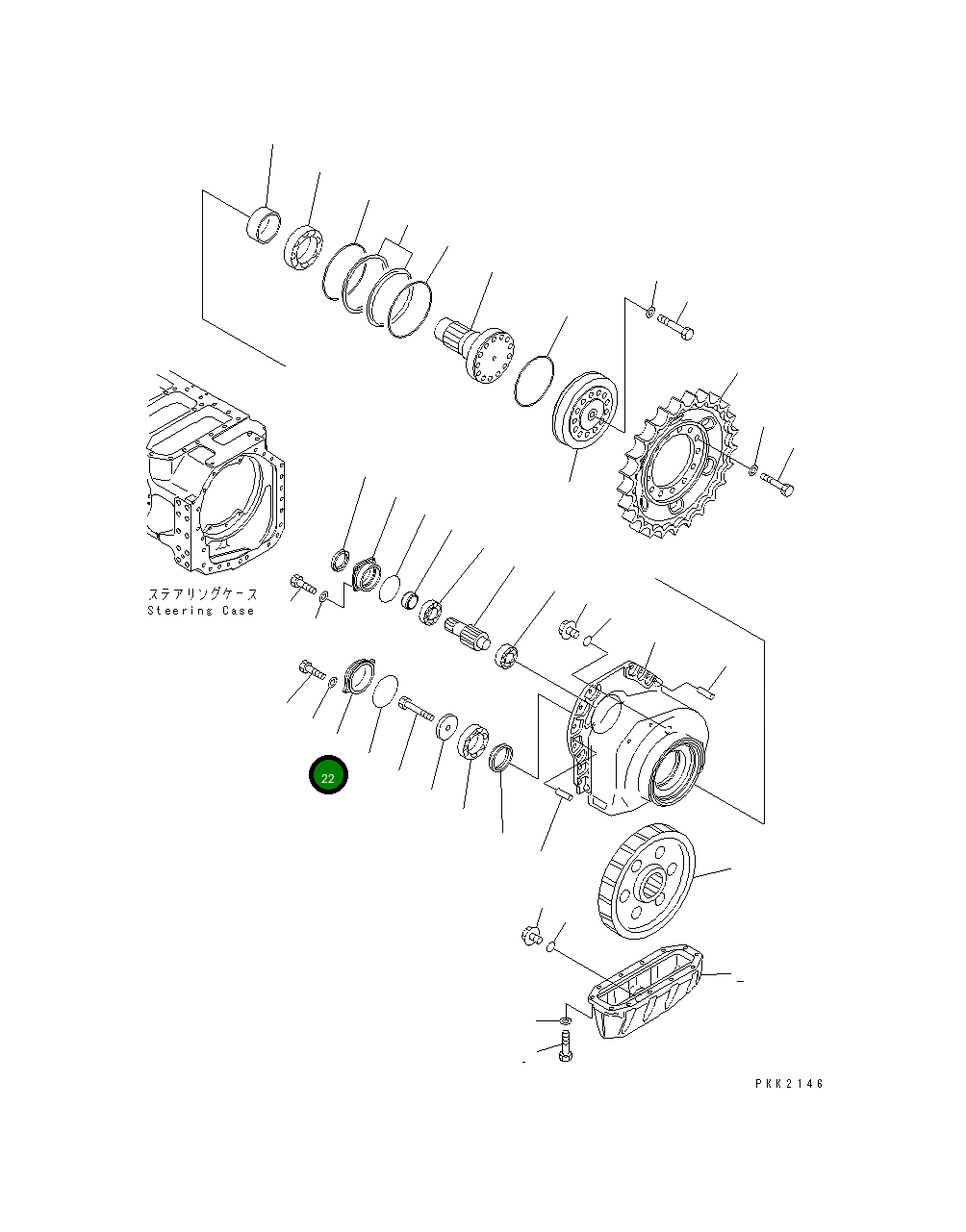 ステアリングケース
Steering Case

22

PKK2146