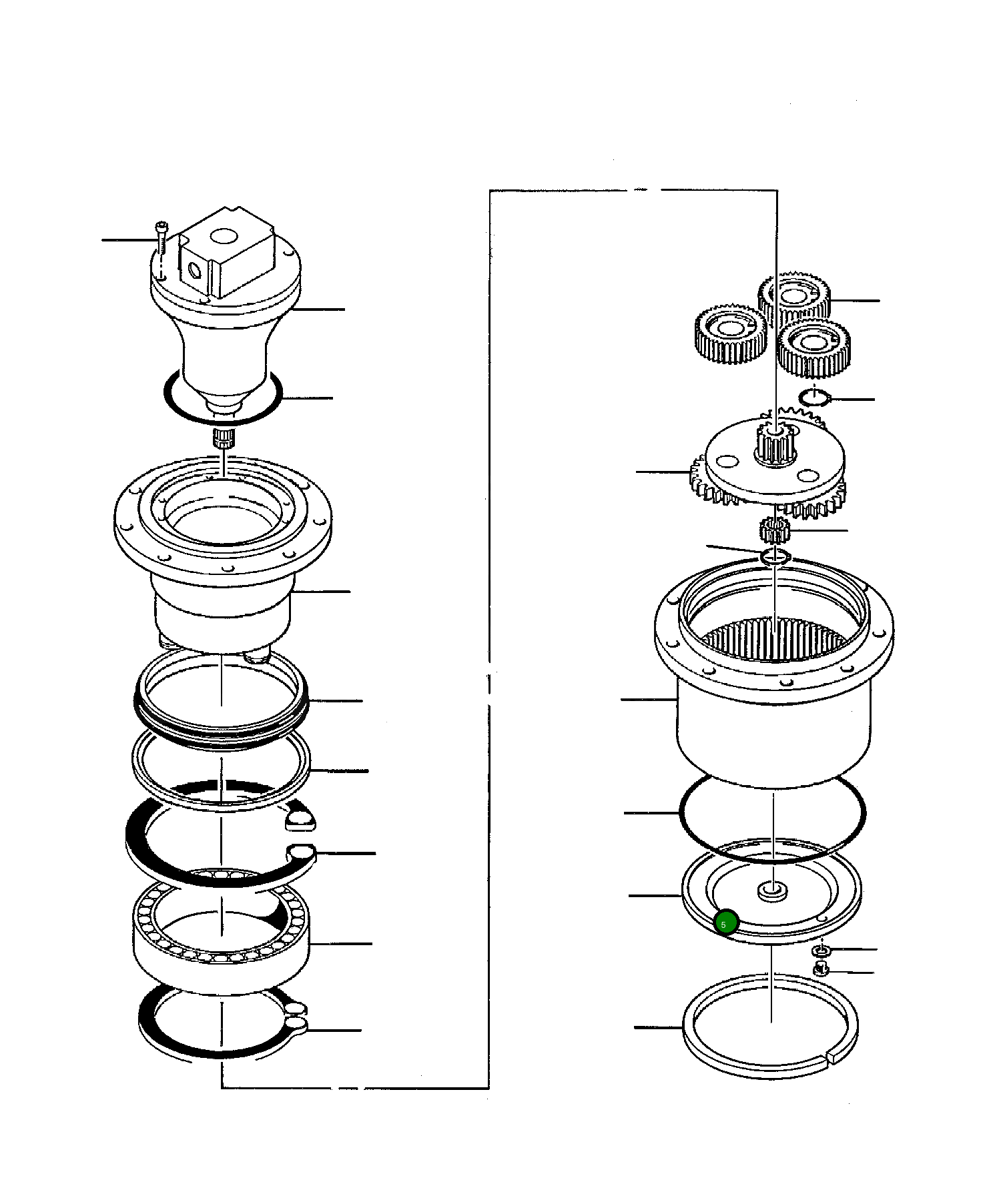 5