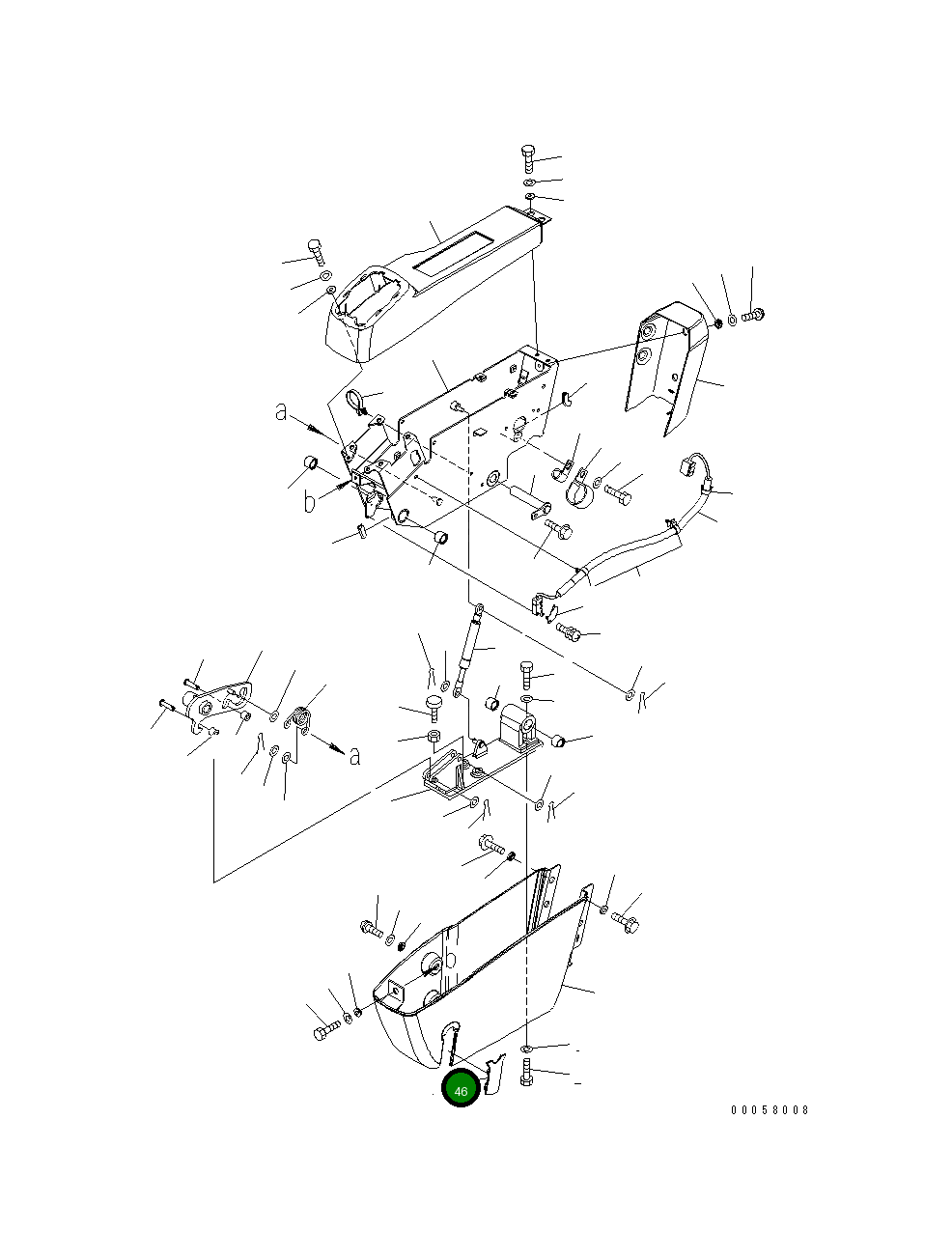 a
b
a
b
46
00058008