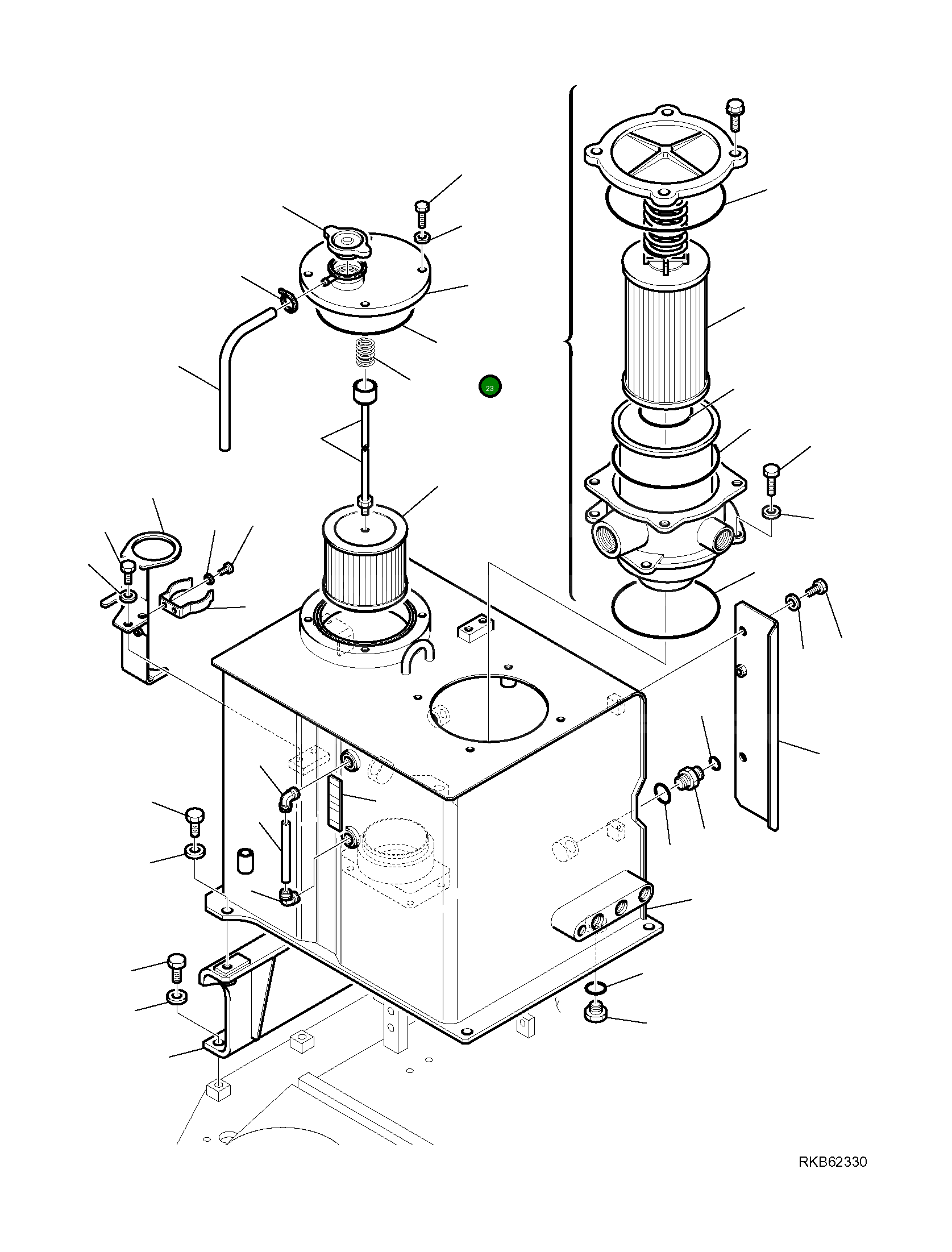 23

RKB62330