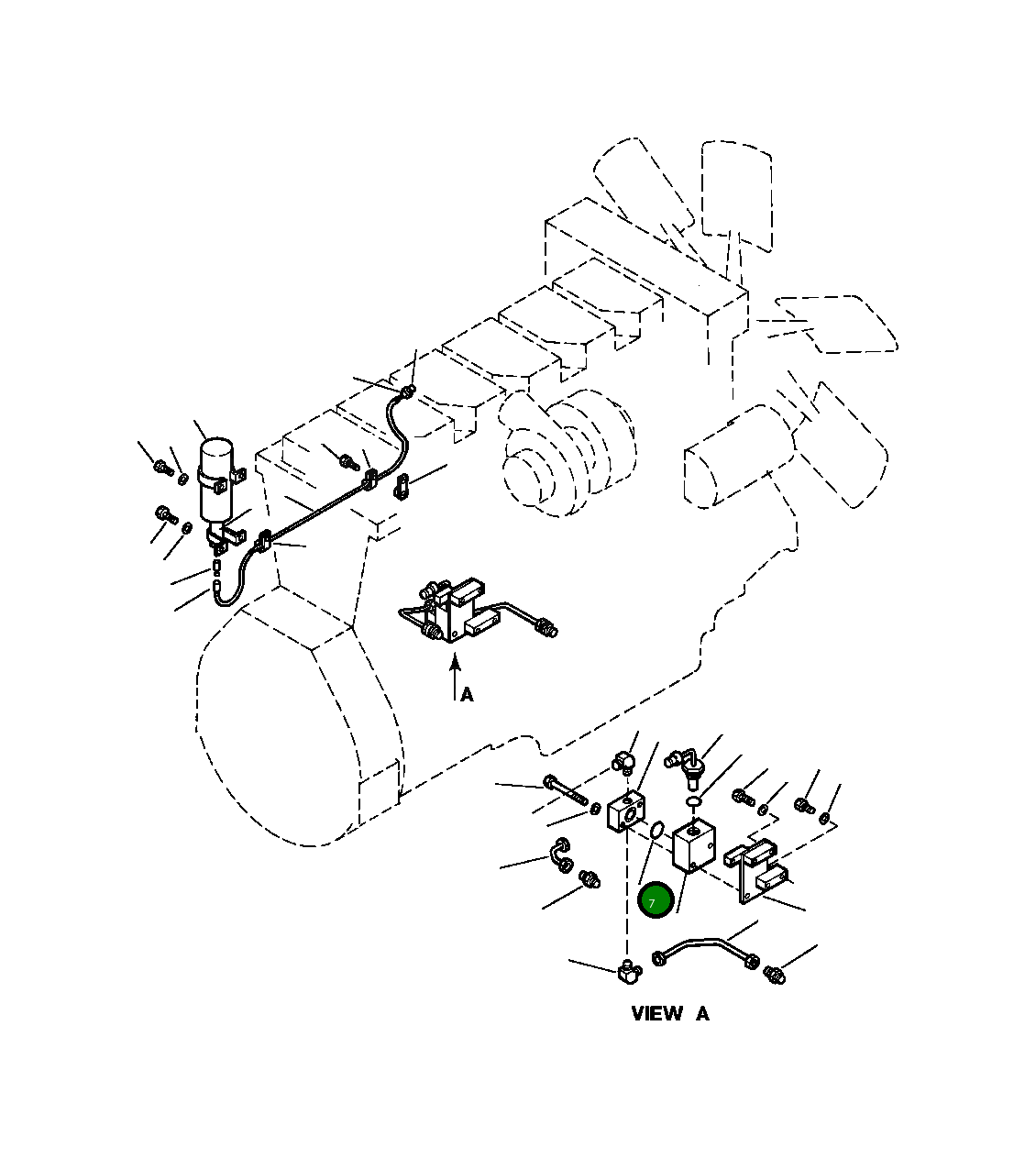 A

7

VIEW A