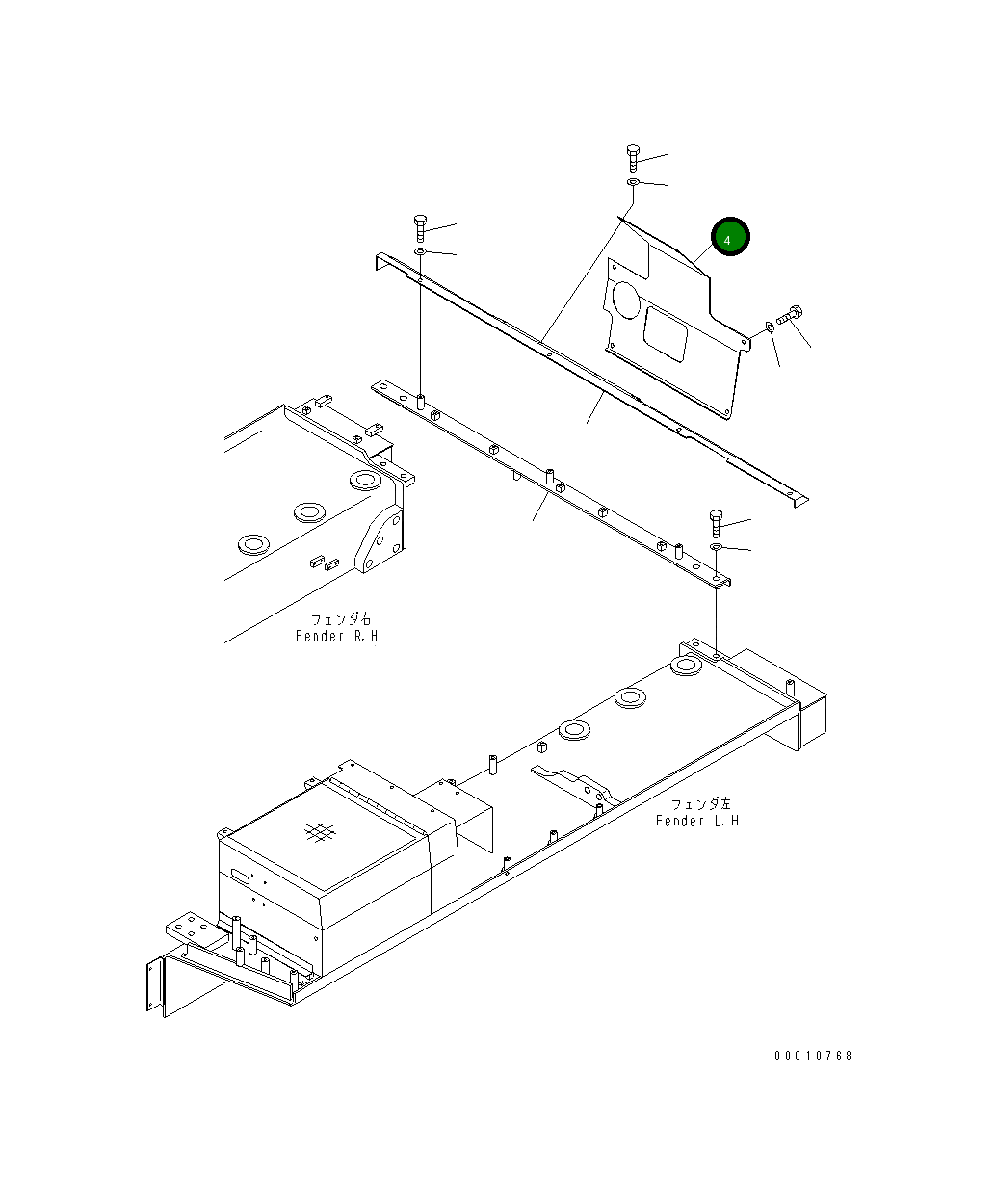 4

フェンダ右
Fender R.H.

フェンダ左
Fender L.H.

00010768