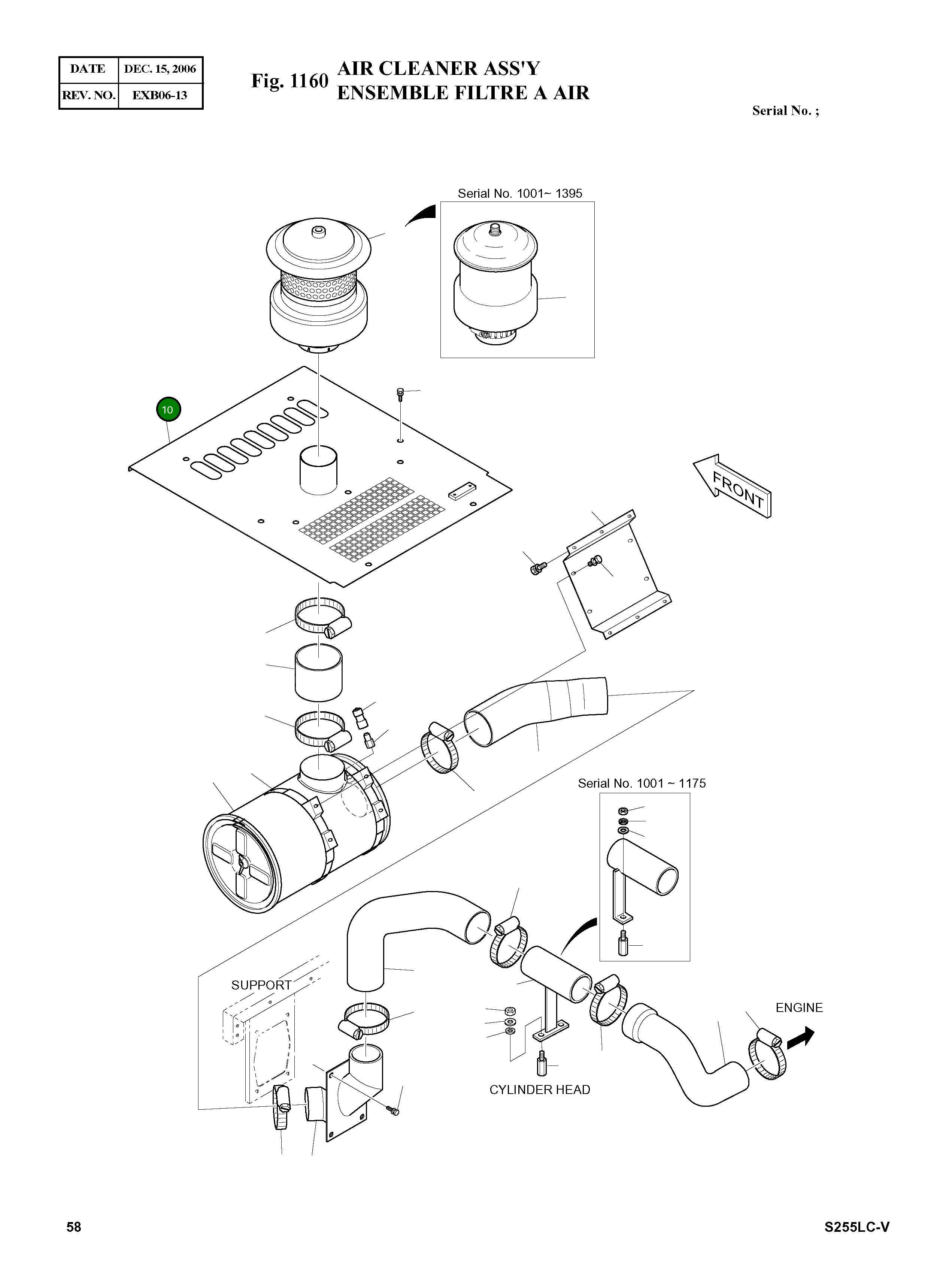 | DATE | DEC. 15, 2006 |
|---|---|
| REV. NO. | EXB06-13 |

Fig. 1160 AIR CLEANER ASS'Y
ENSEMBLE FILTRE A AIR

Serial No. ;

Serial No. 1001~ 1395

10

FRONT

Serial No. 1001 ~ 1175

SUPPORT

ENGINE

CYLINDER HEAD

58

S255LC-V