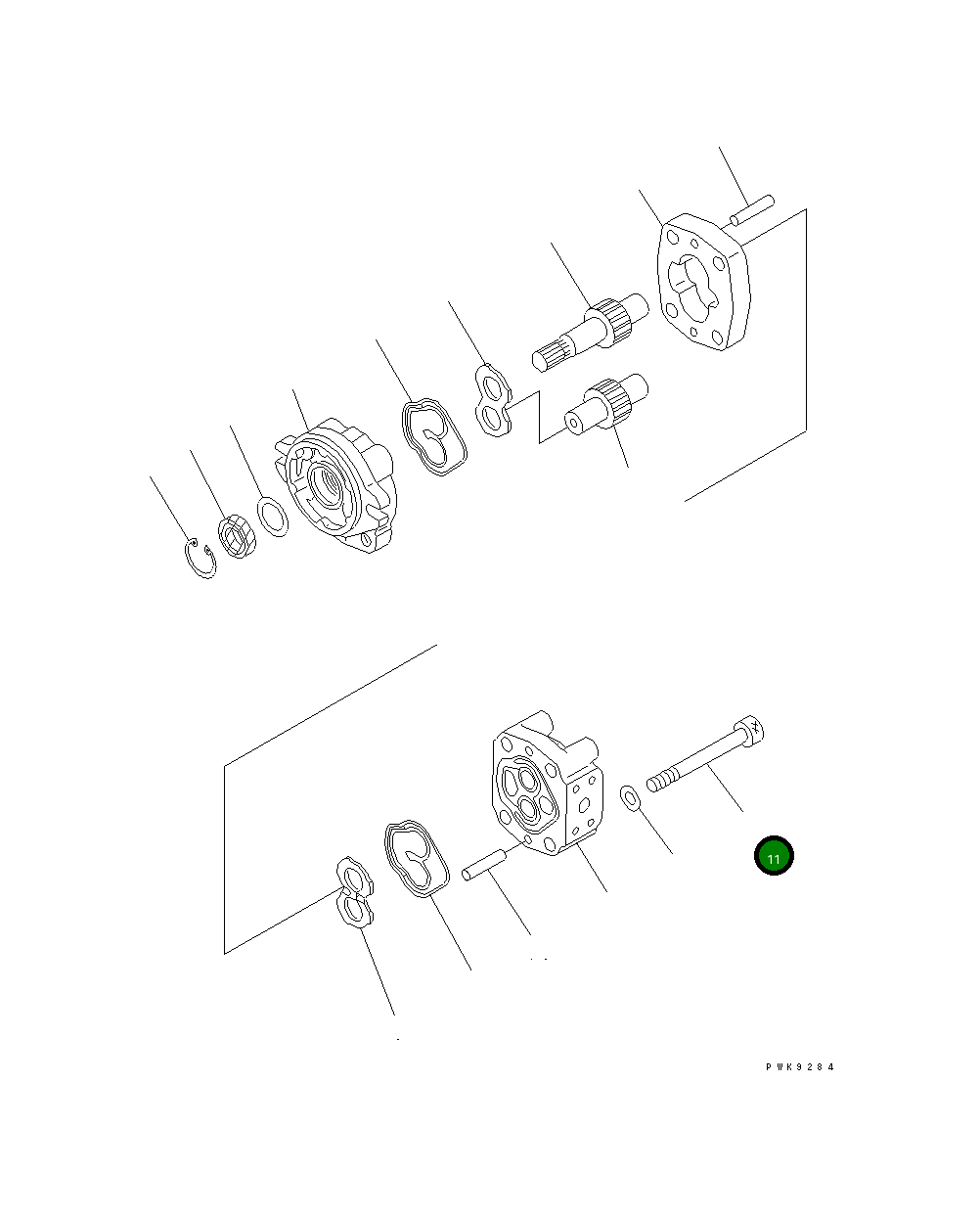 11

PWK9284