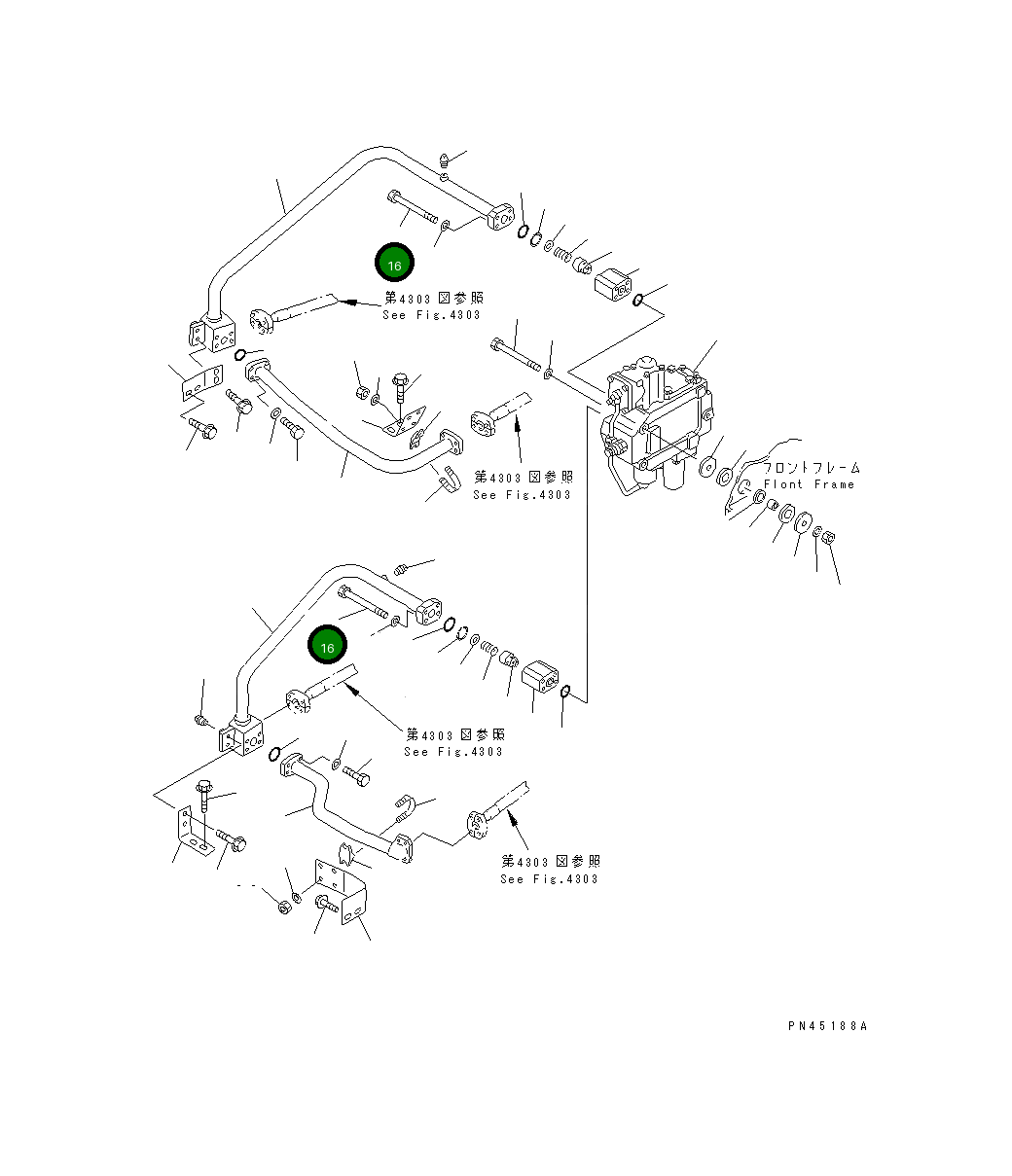 16
第4303図参照
See Fig.4303

第4303図参照
See Fig.4303

フロントフレーム
Flont Frame

16
第4303図参照
See Fig.4303

第4303図参照
See Fig.4303

PN45188A