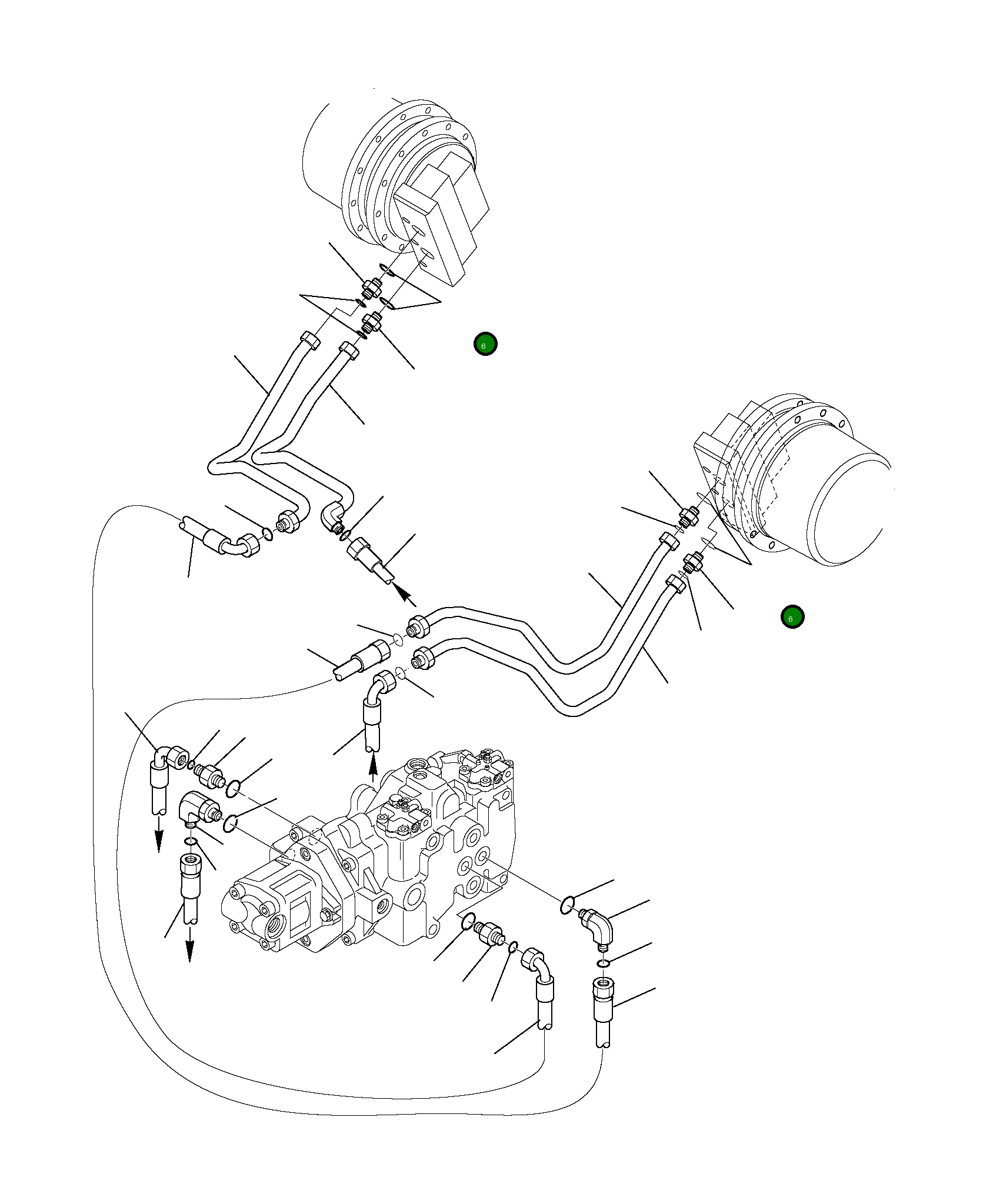 6

6