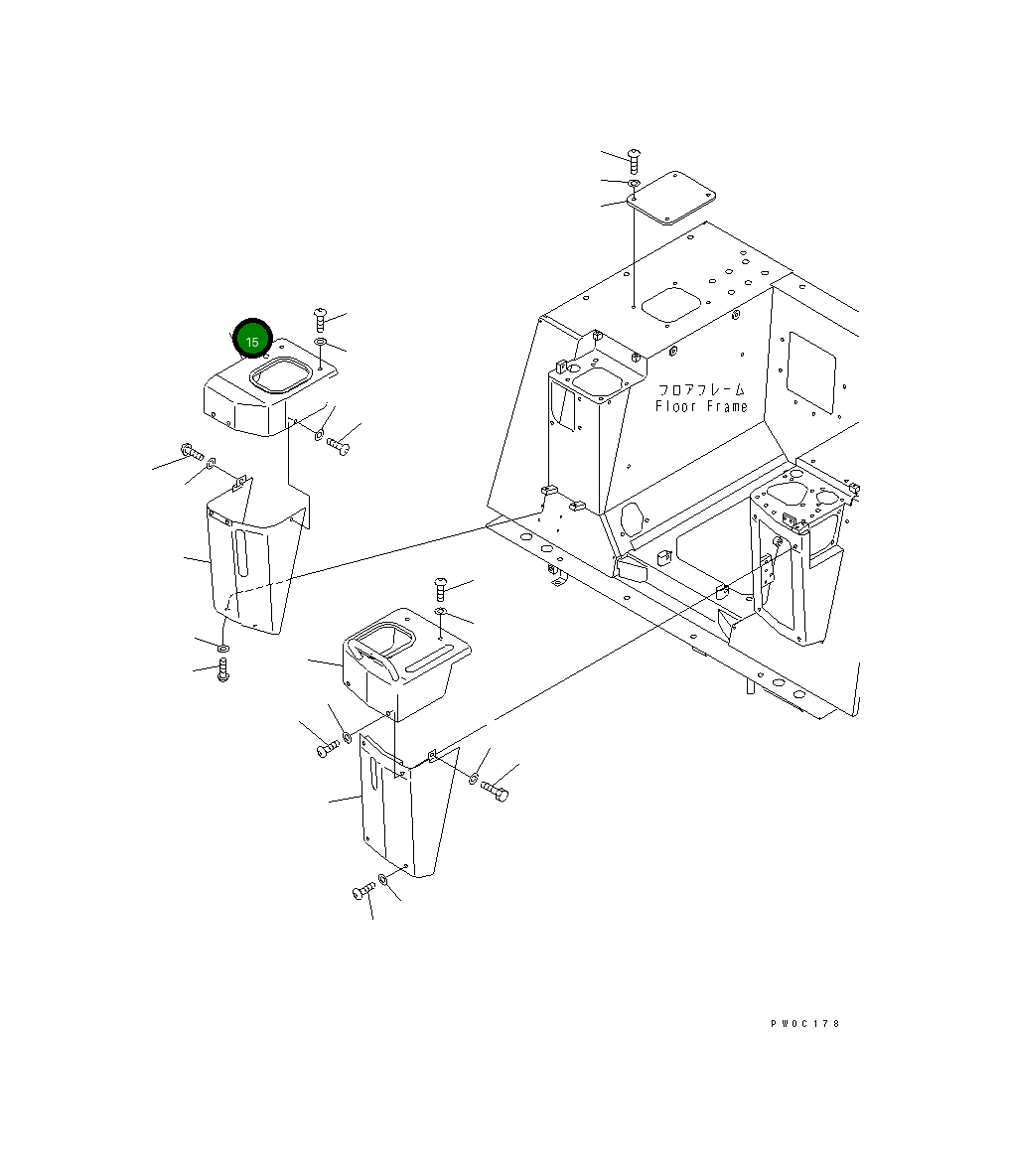 15

フロアフレーム
Floor Frame

PW0C178