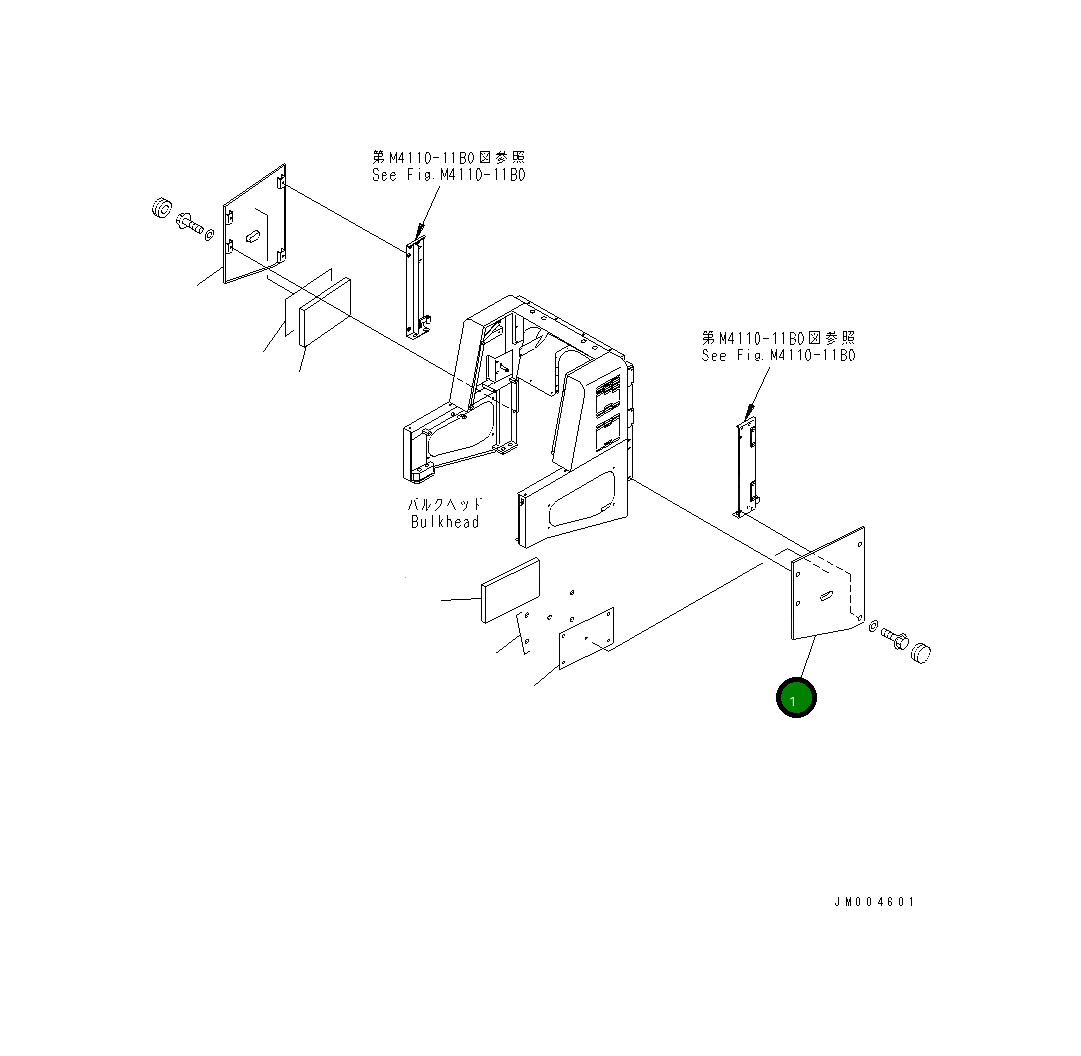 第M4110-11B0図参照
See Fig.M4110-11B0

第M4110-11B0図参照
See Fig.M4110-11B0

バルクヘッド
Bulkhead

1

JM004601