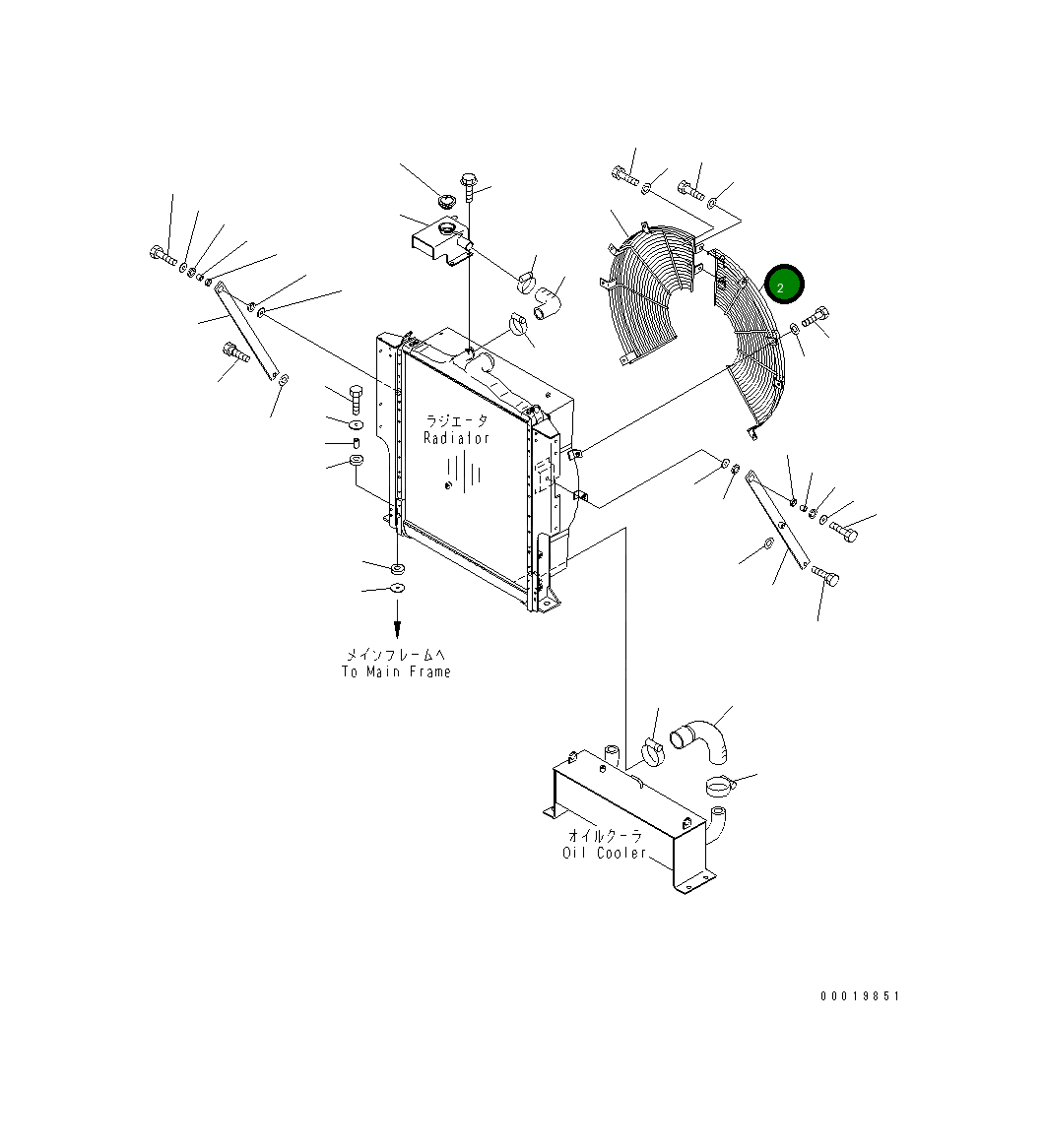 2

ラジエータ
Radiator

メインフレームへ
To Main Frame

オイルクーラ
Oil Cooler

00019851