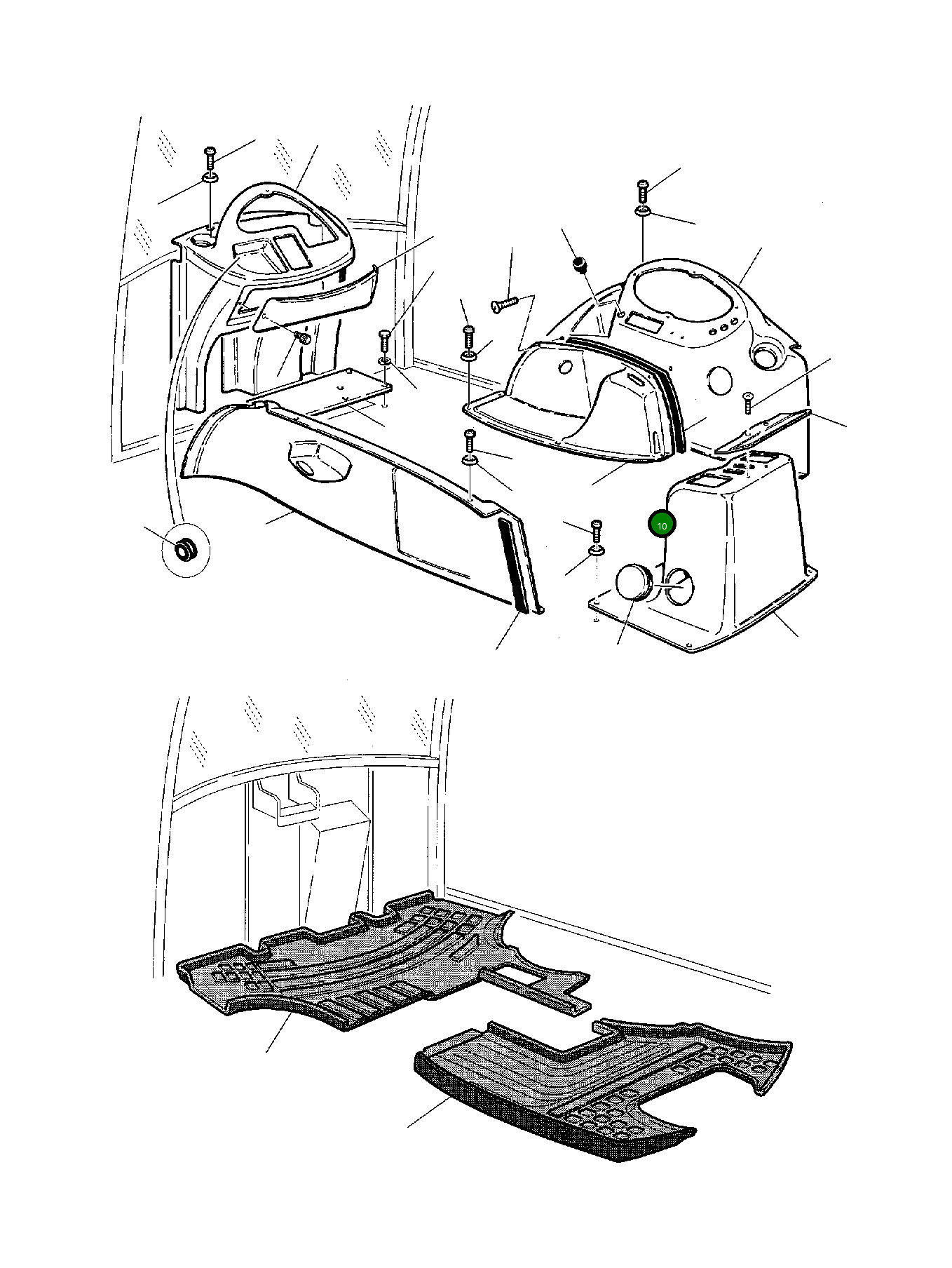 10