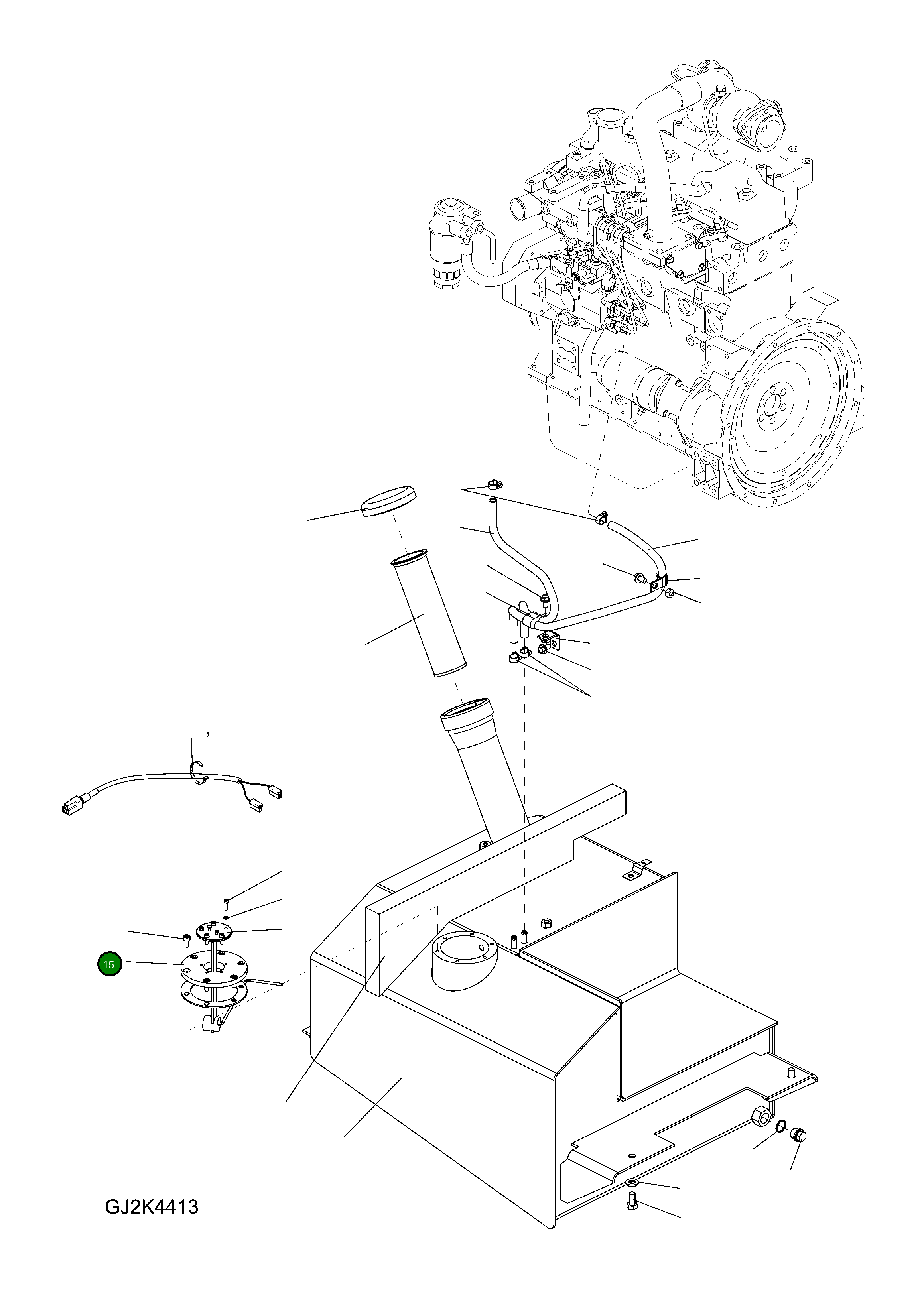 15

GJ2K4413