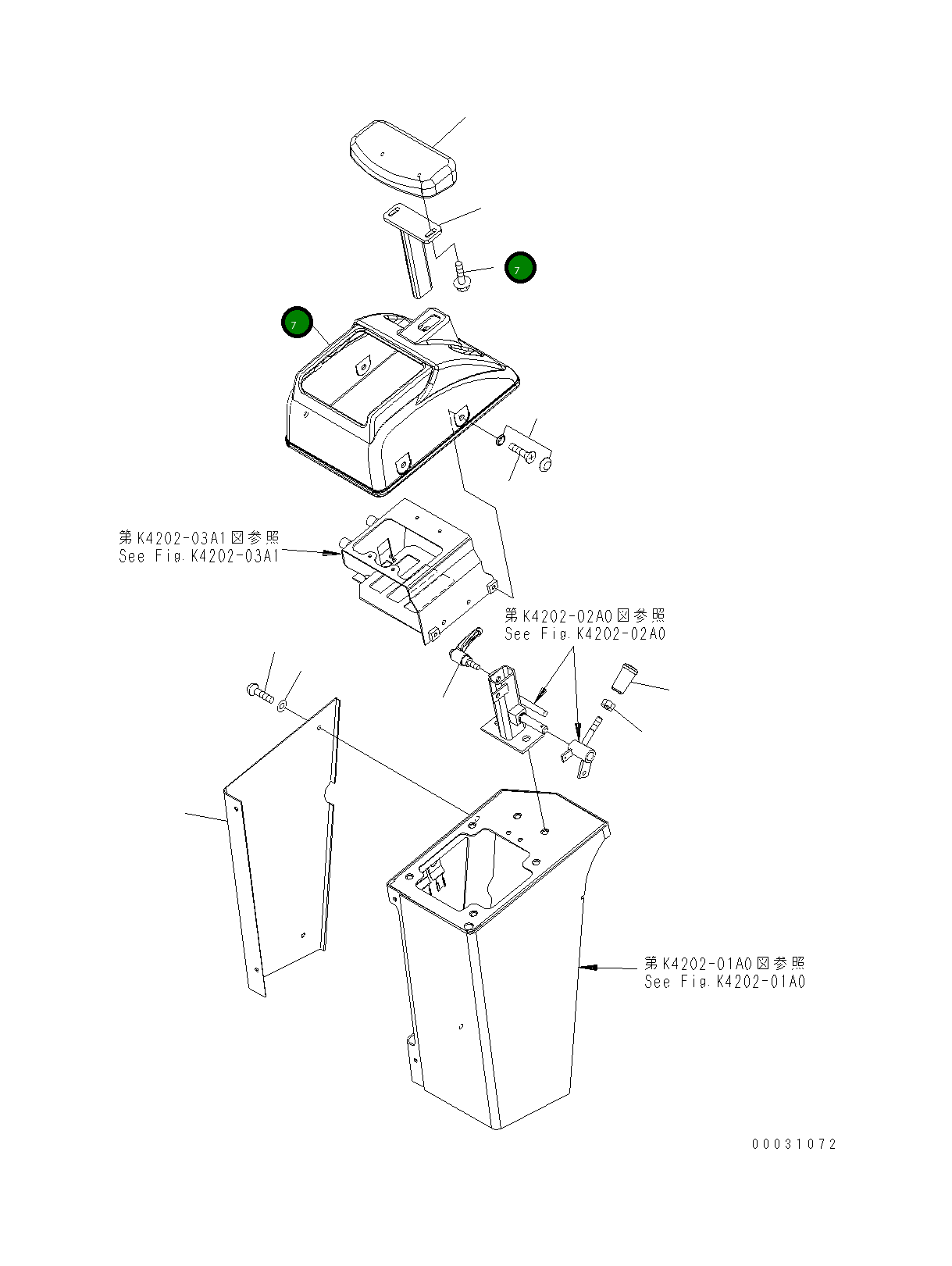 7

7

第K4202-03A1図参照
See Fig.K4202-03A1

第K4202-02A0図参照
See Fig.K4202-02A0

第K4202-01A0図参照
See Fig.K4202-01A0

00031072