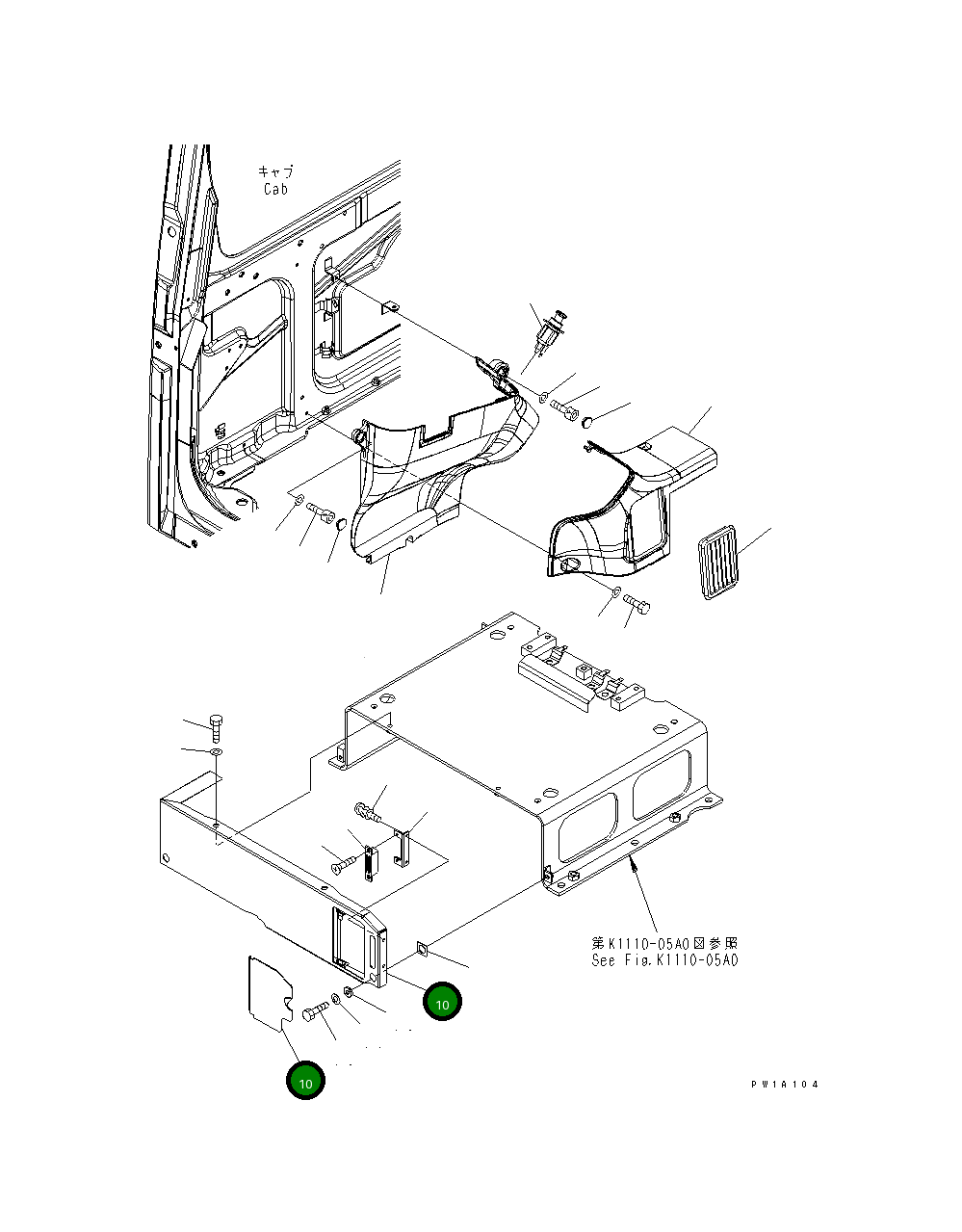 キャブ
Cab

第K1110-05A0図参照
See Fig.K1110-05A0

10

10

PW1A104