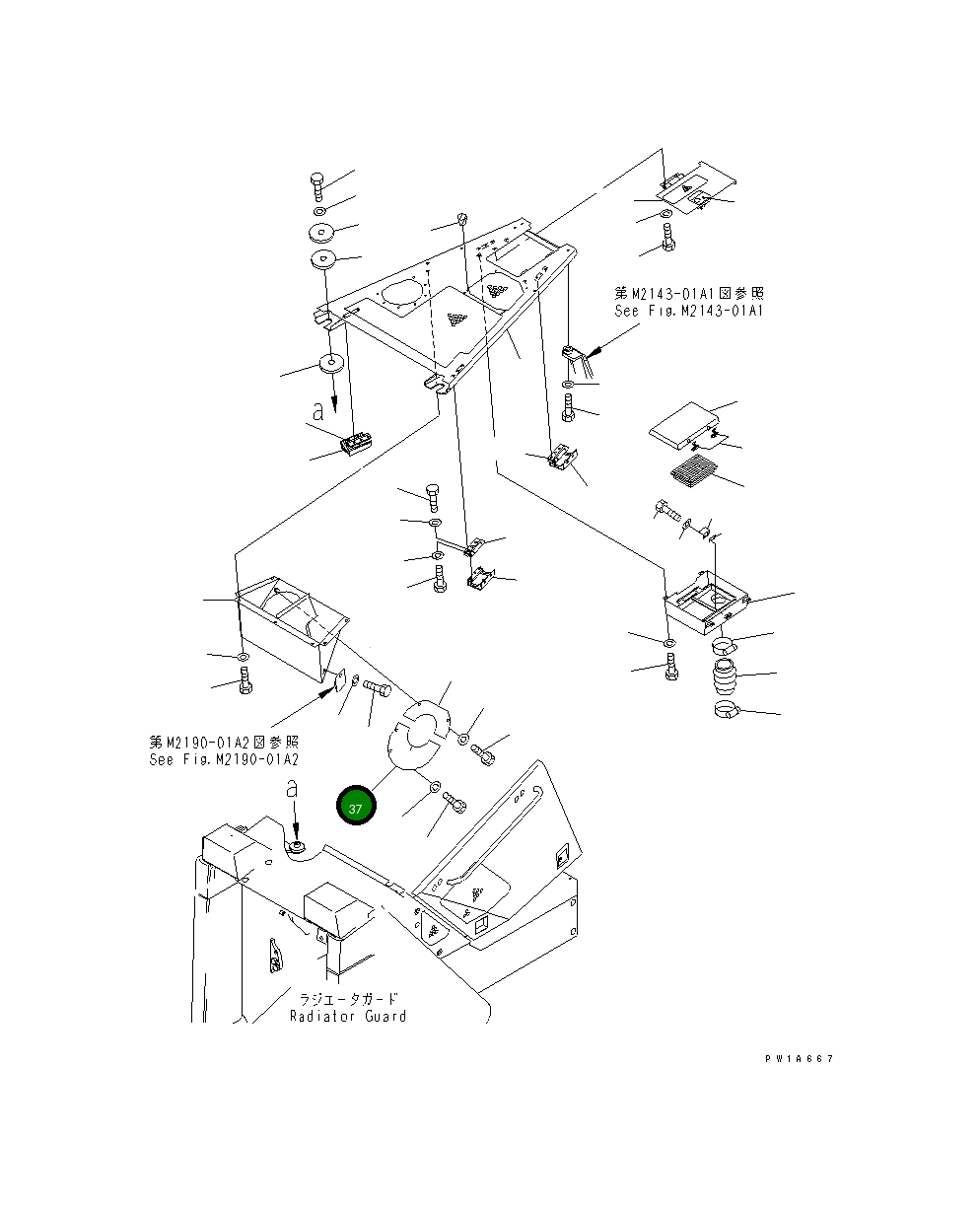 第M2143-01A1図参照
See Fig.M2143-01A1

a

第M2190-01A2図参照
See Fig.M2190-01A2

37

a

ラジエータガード
Radiator Guard

PW1A667