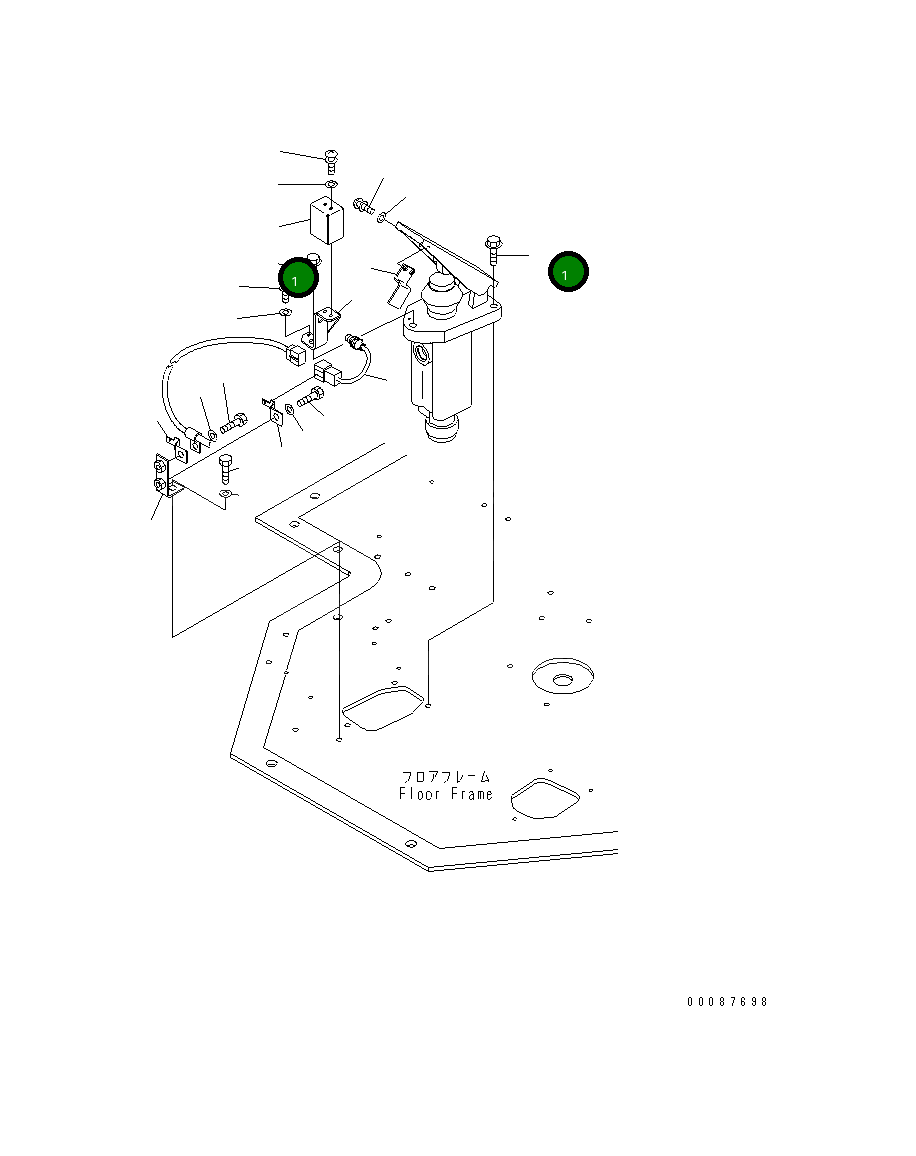 1
1
フロアフレーム
Floor Frame
00087698