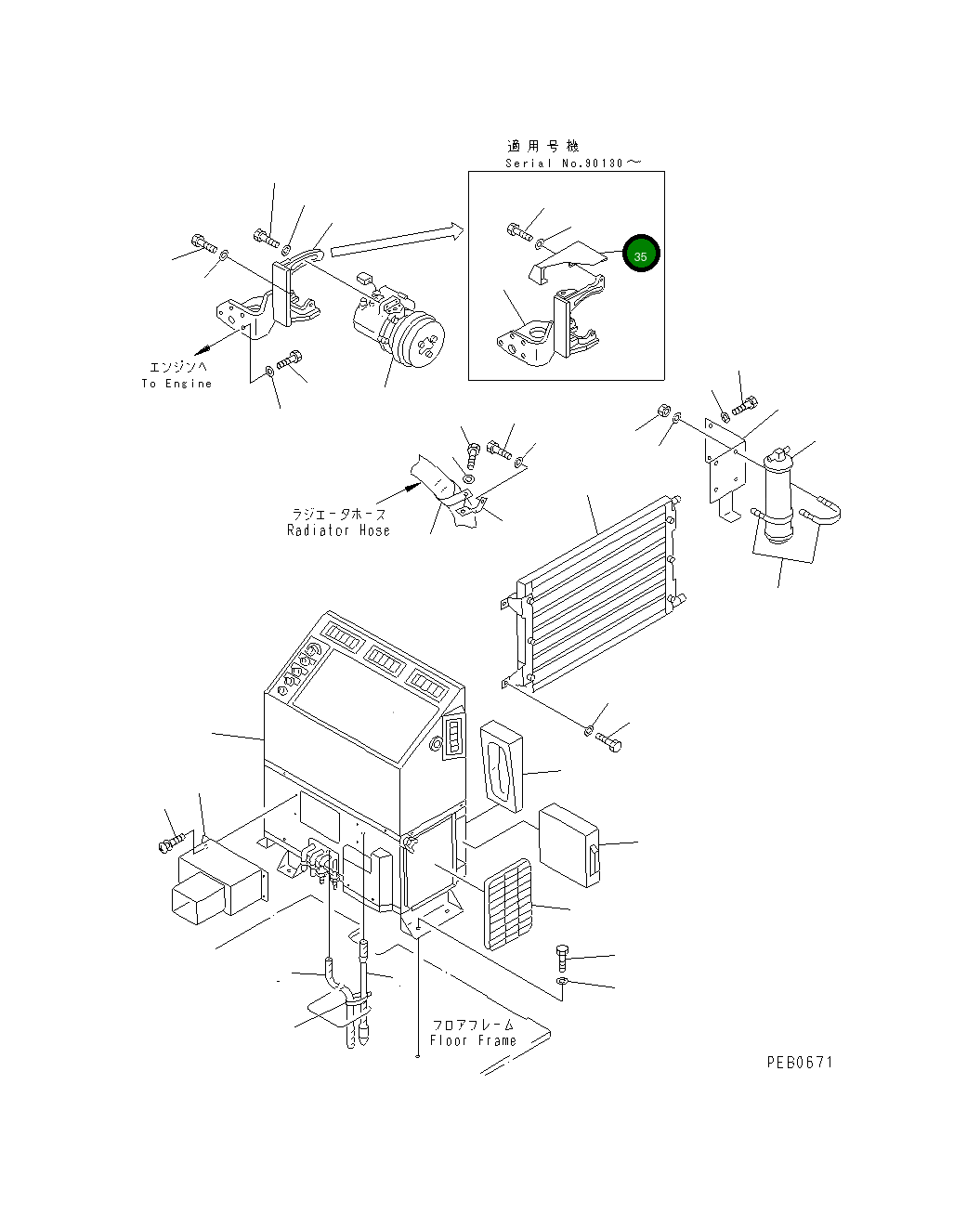 適用号機
Serial No.90130～

35

エンジンへ
To Engine

ラジエータホース
Radiator Hose

フロアフレーム
Floor Frame

PEB0671