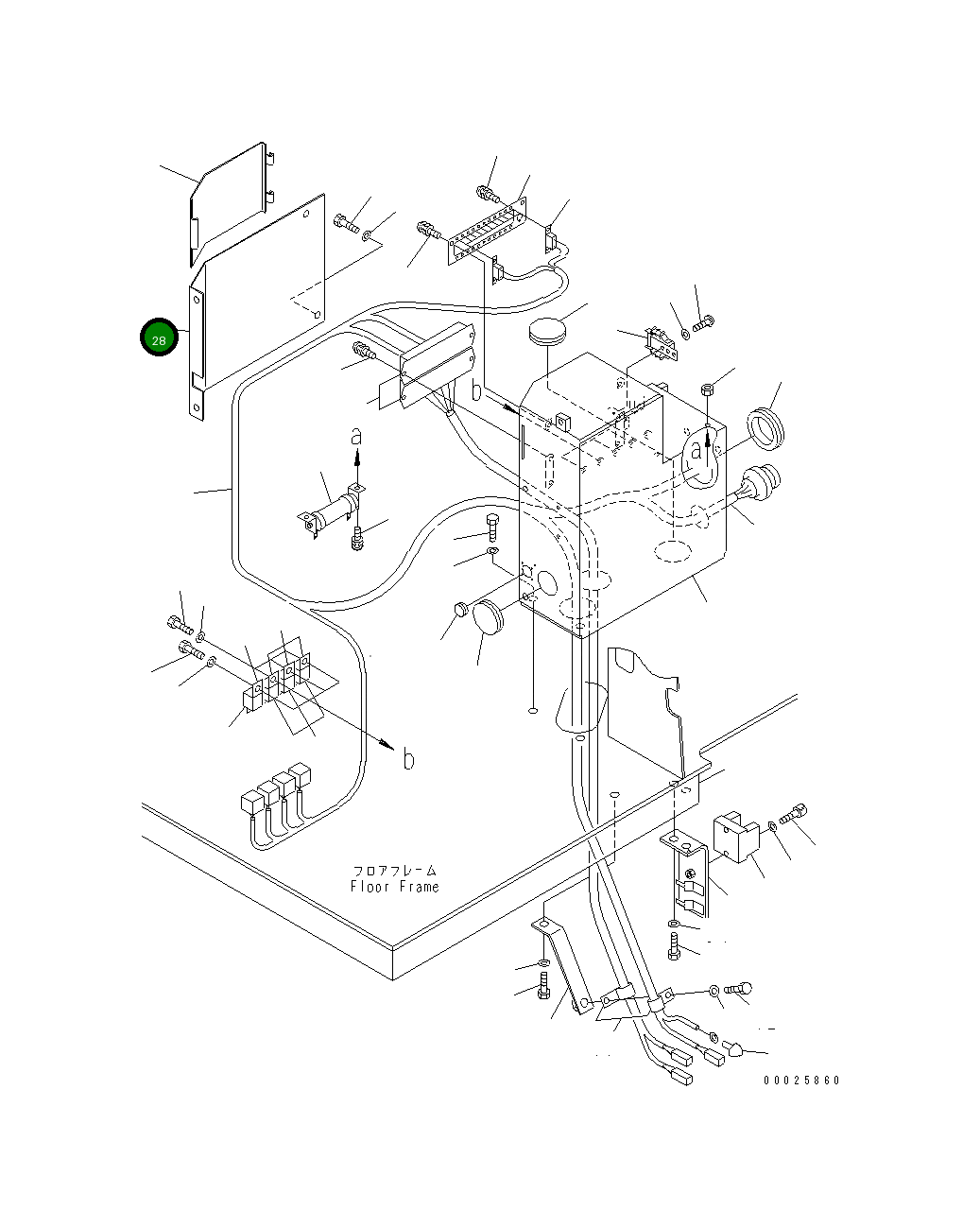 28

b

a

a

b

フロアフレーム
Floor Frame

00025860