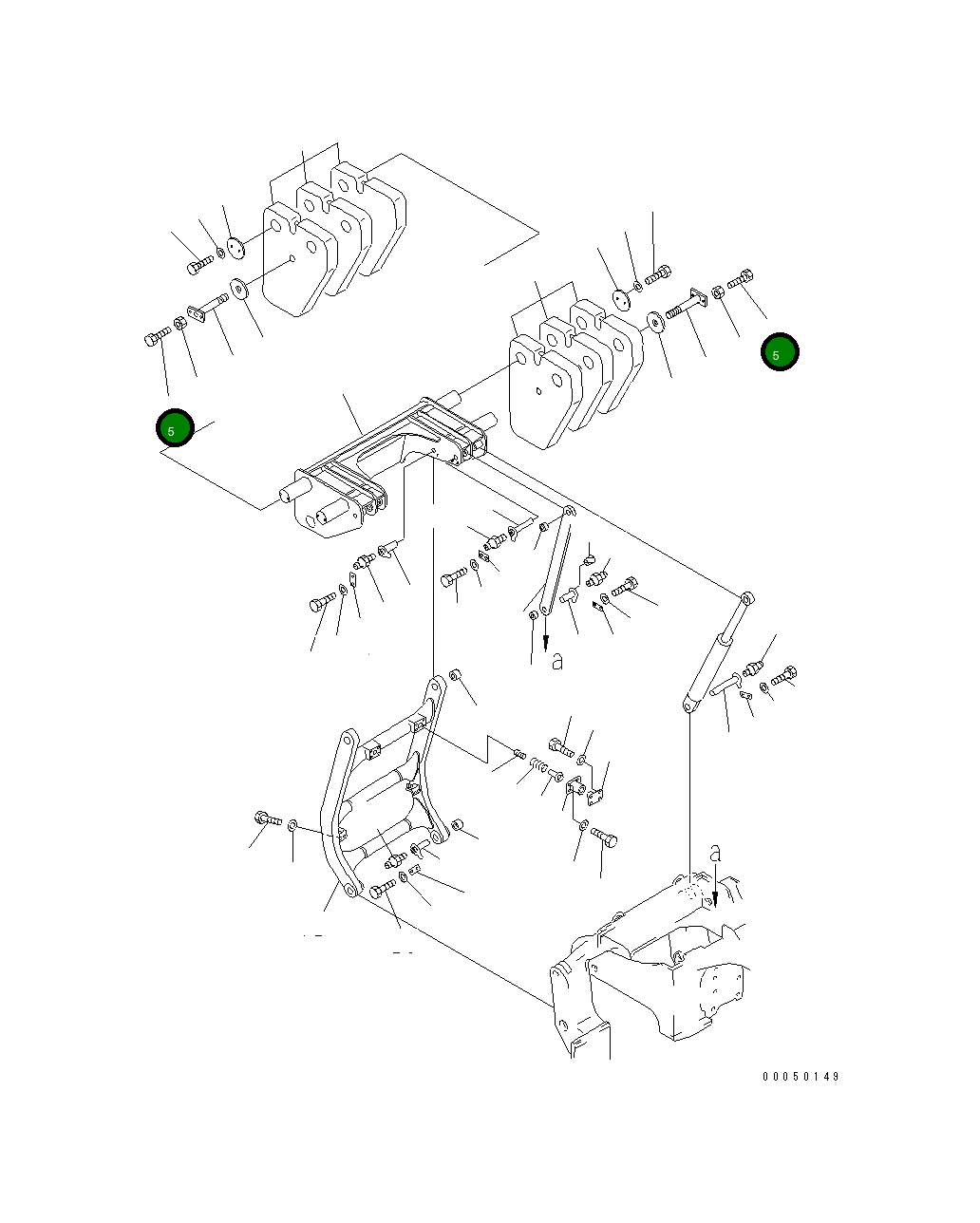 5

5

a

a

00050149