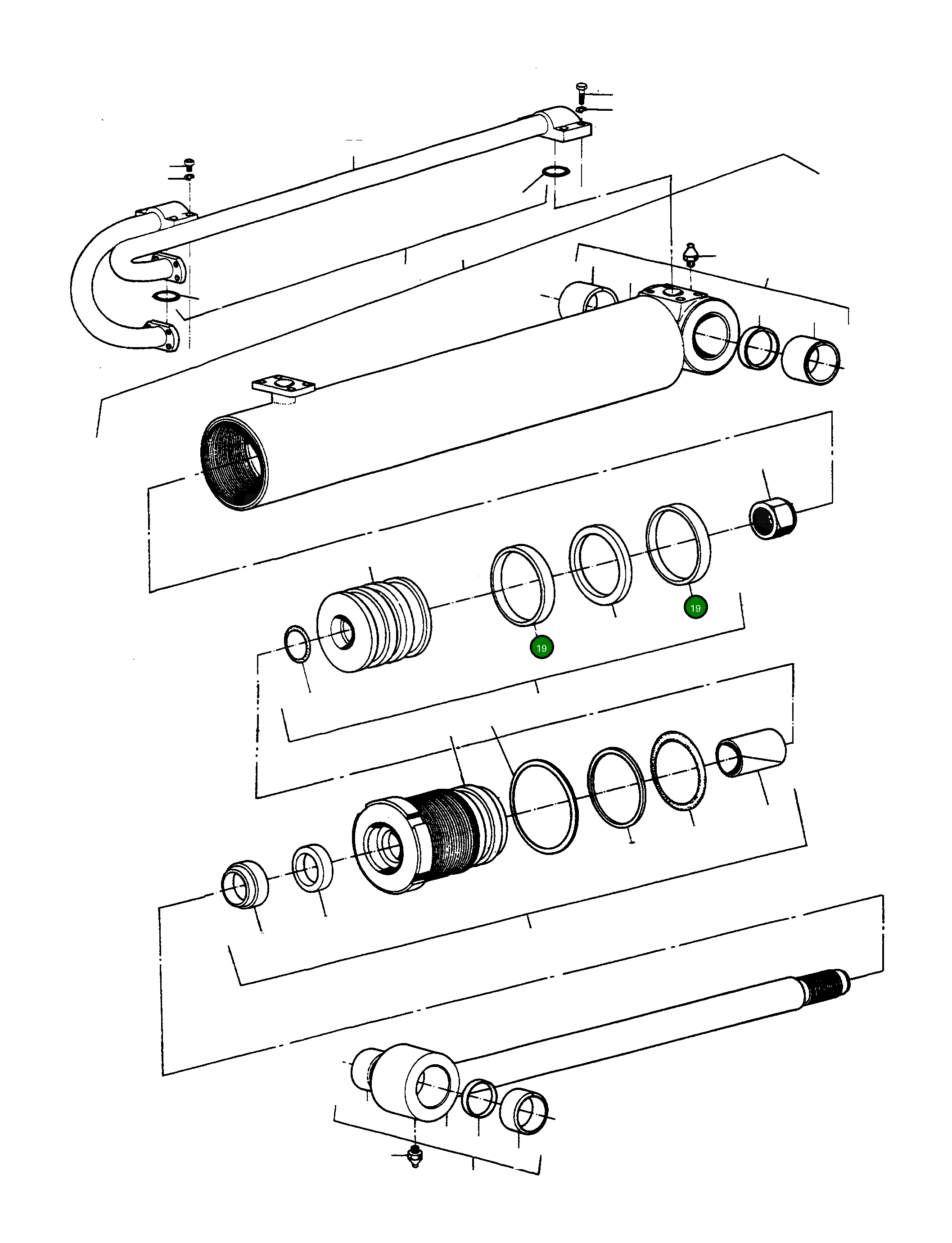 19

19