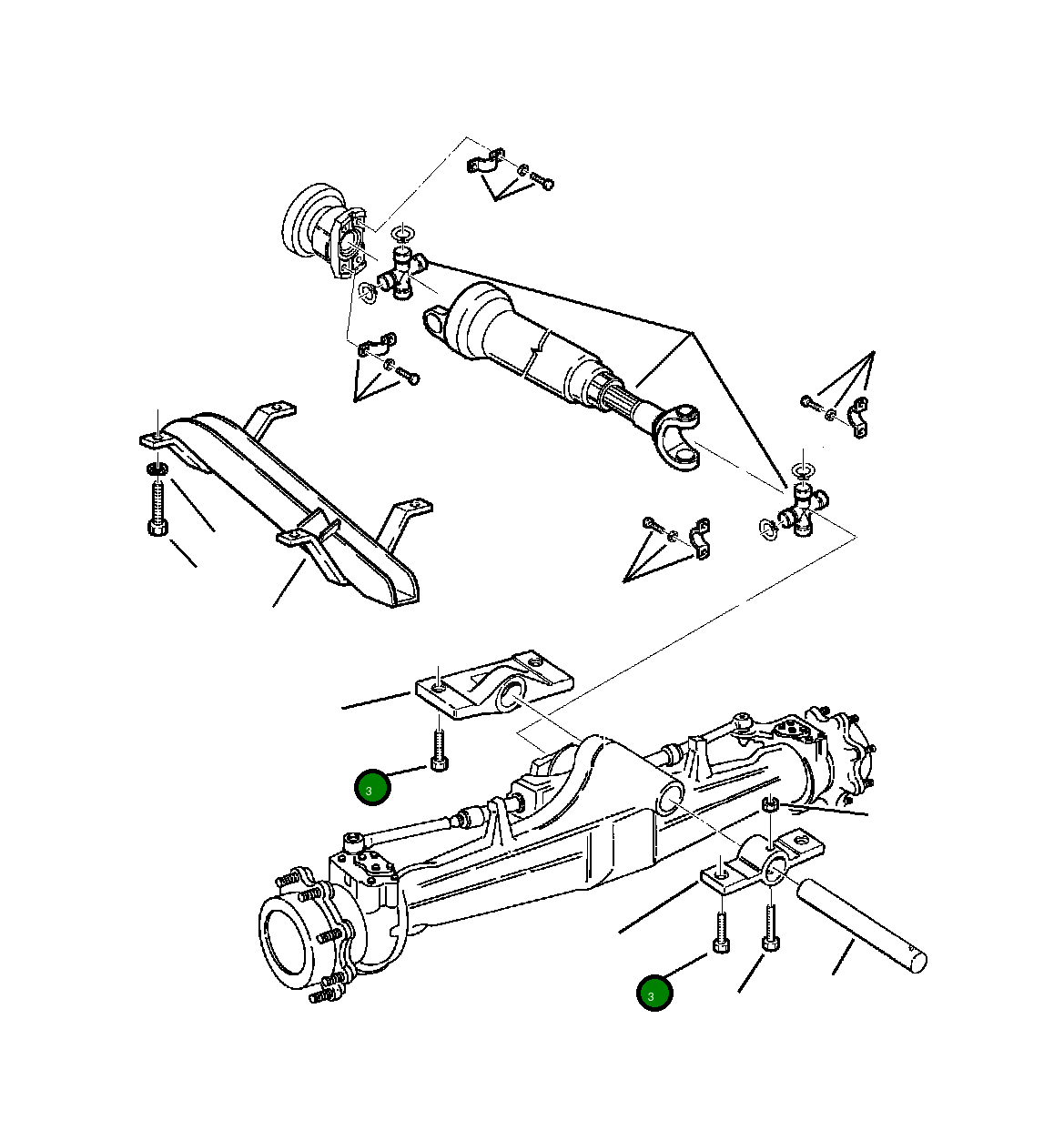 3

3