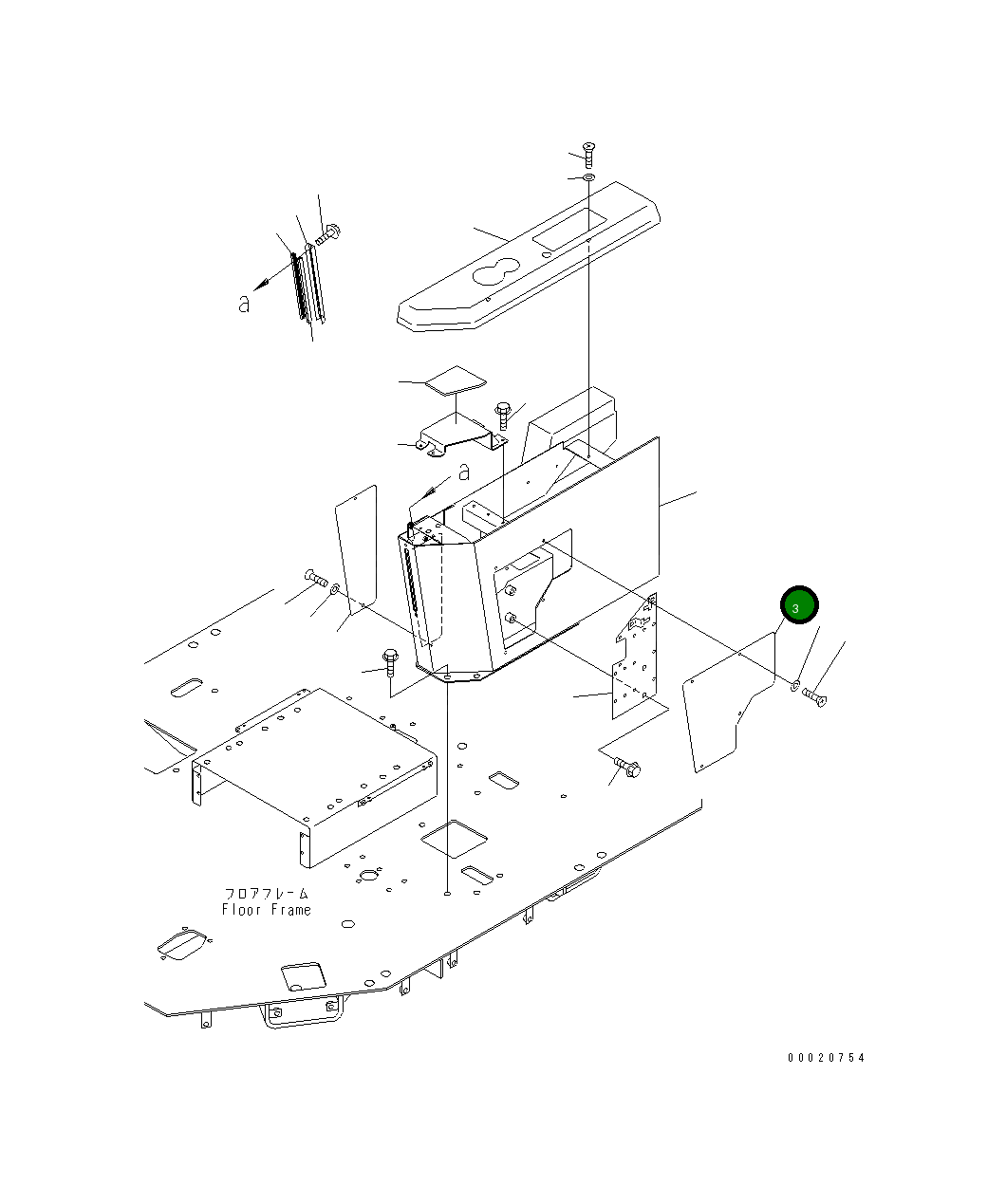 a
a
3
フロアフレーム
Floor Frame
00020754