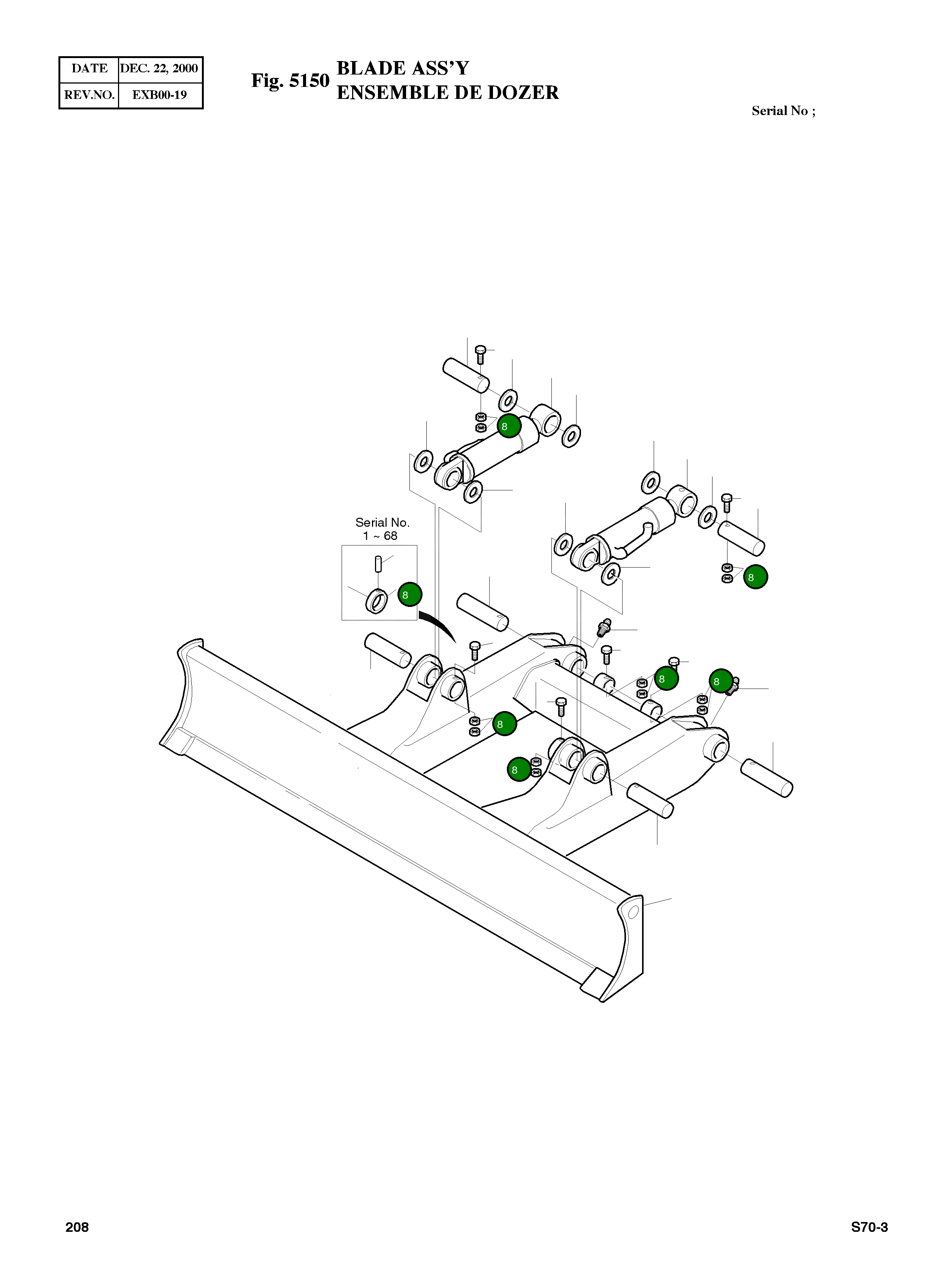 | DATE | DEC. 22, 2000 |
|---|---|
| REV.NO. | EXB00-19 |

Fig. 5150 BLADE ASS'Y
ENSEMBLE DE DOZER

Serial No ;

8

8

Serial No.
1 ~ 68

8

8

8

8

8

208

S70-3