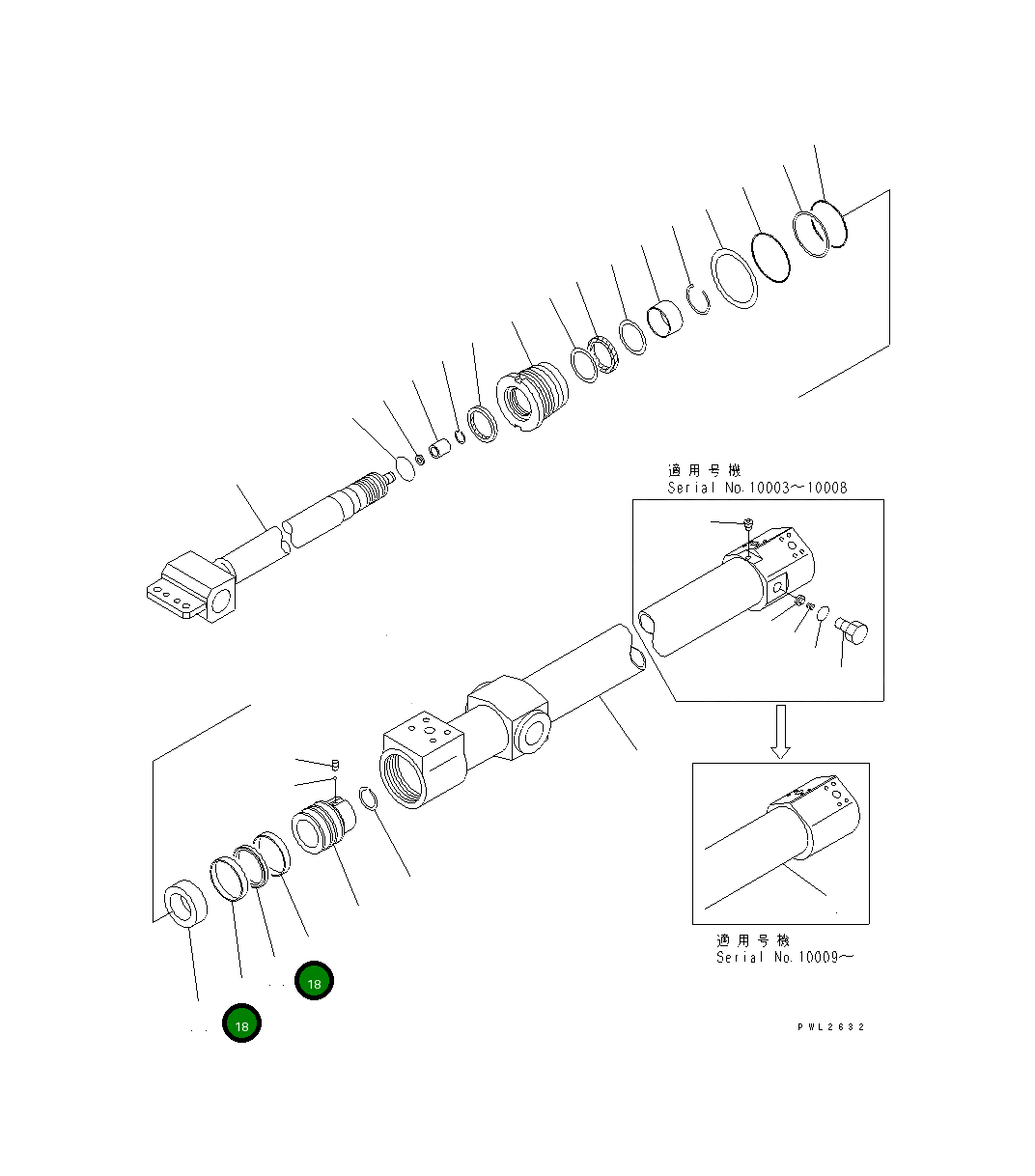 適用号機
Serial No.10003~10008

適用号機
Serial No.10009~

18

18

PWL2632