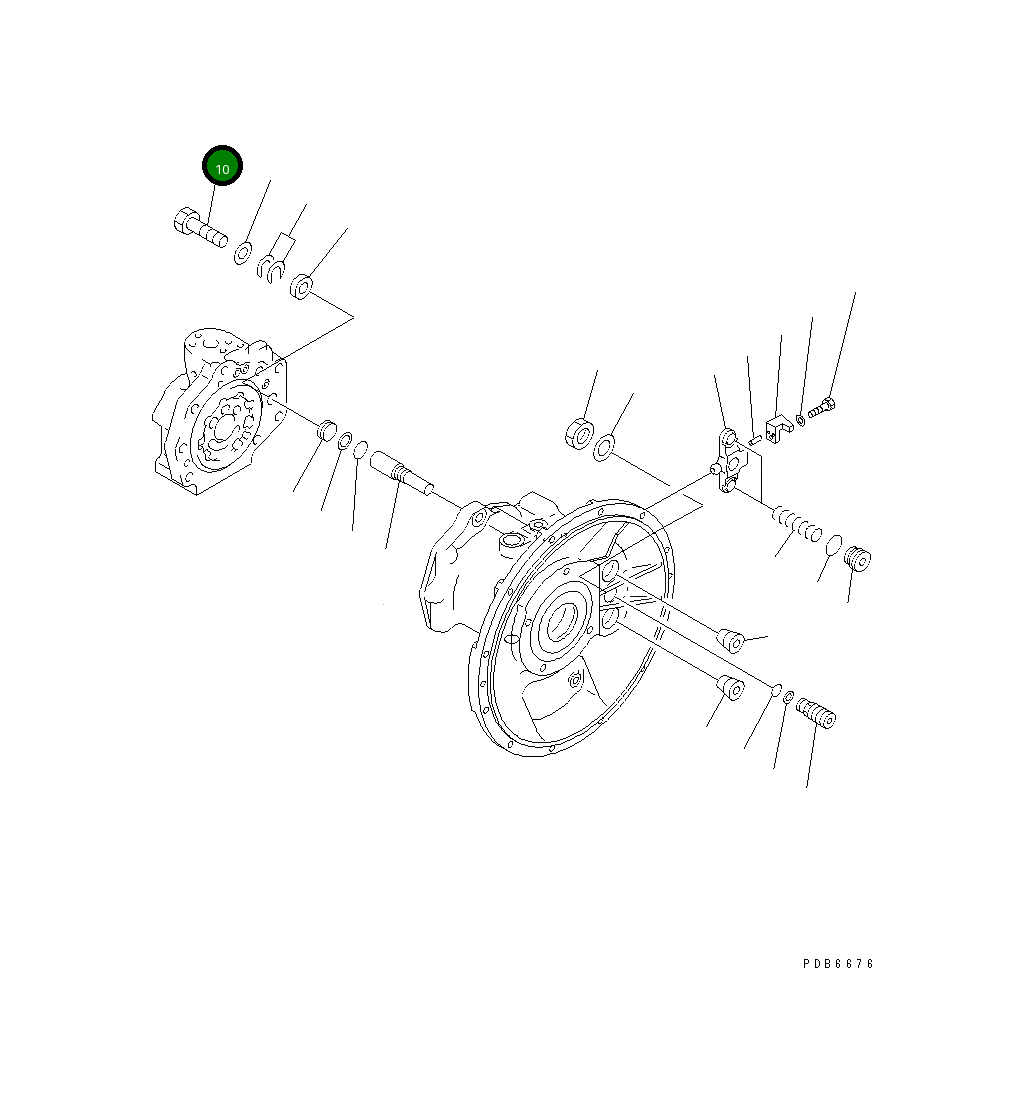 10

PDB6676