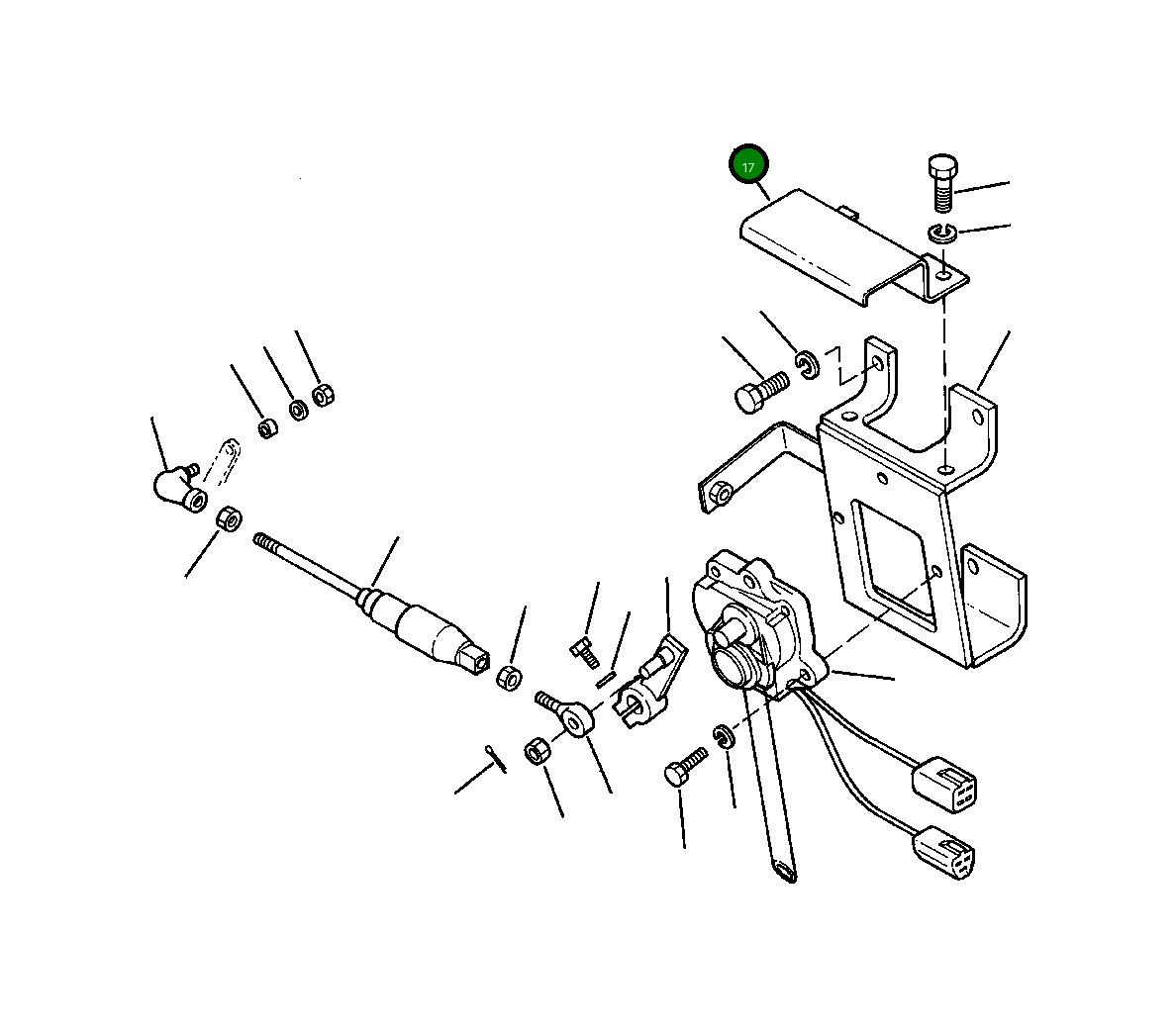 17