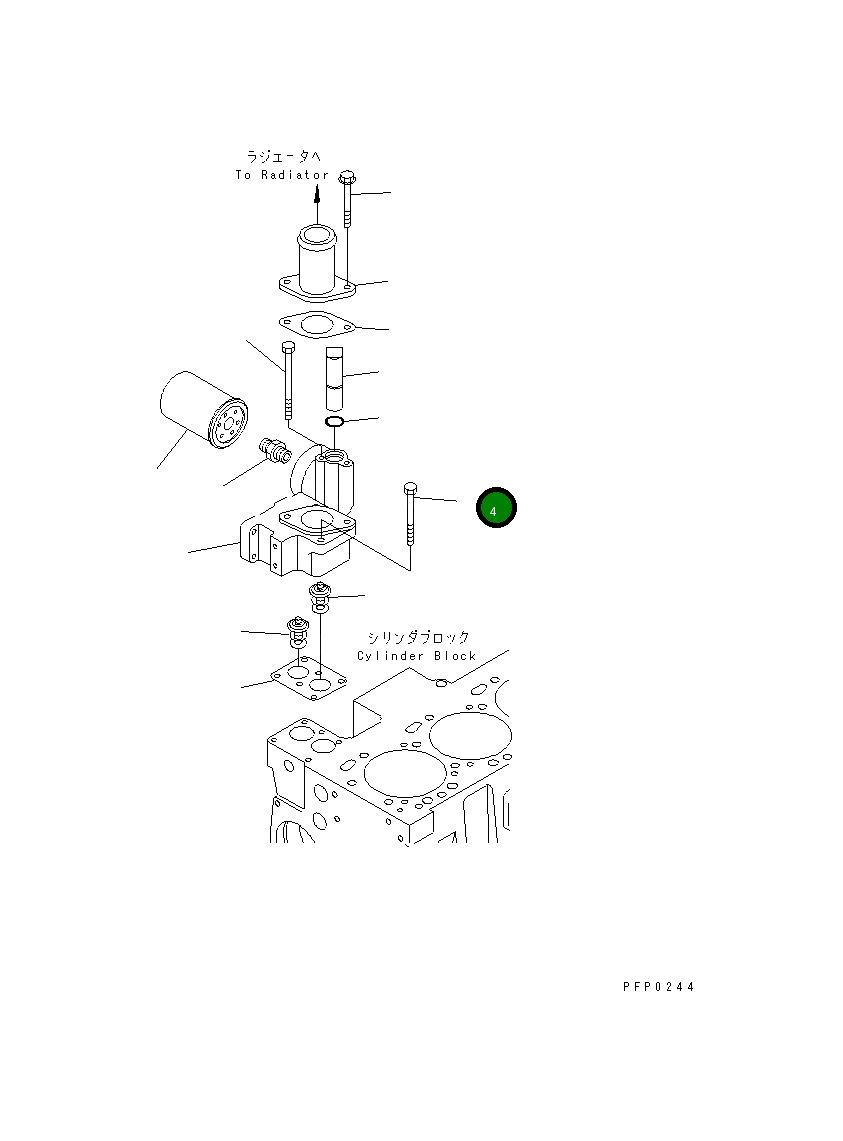 ラジエータへ
To Radiator

4

シリンダブロック
Cylinder Block

PFP0244