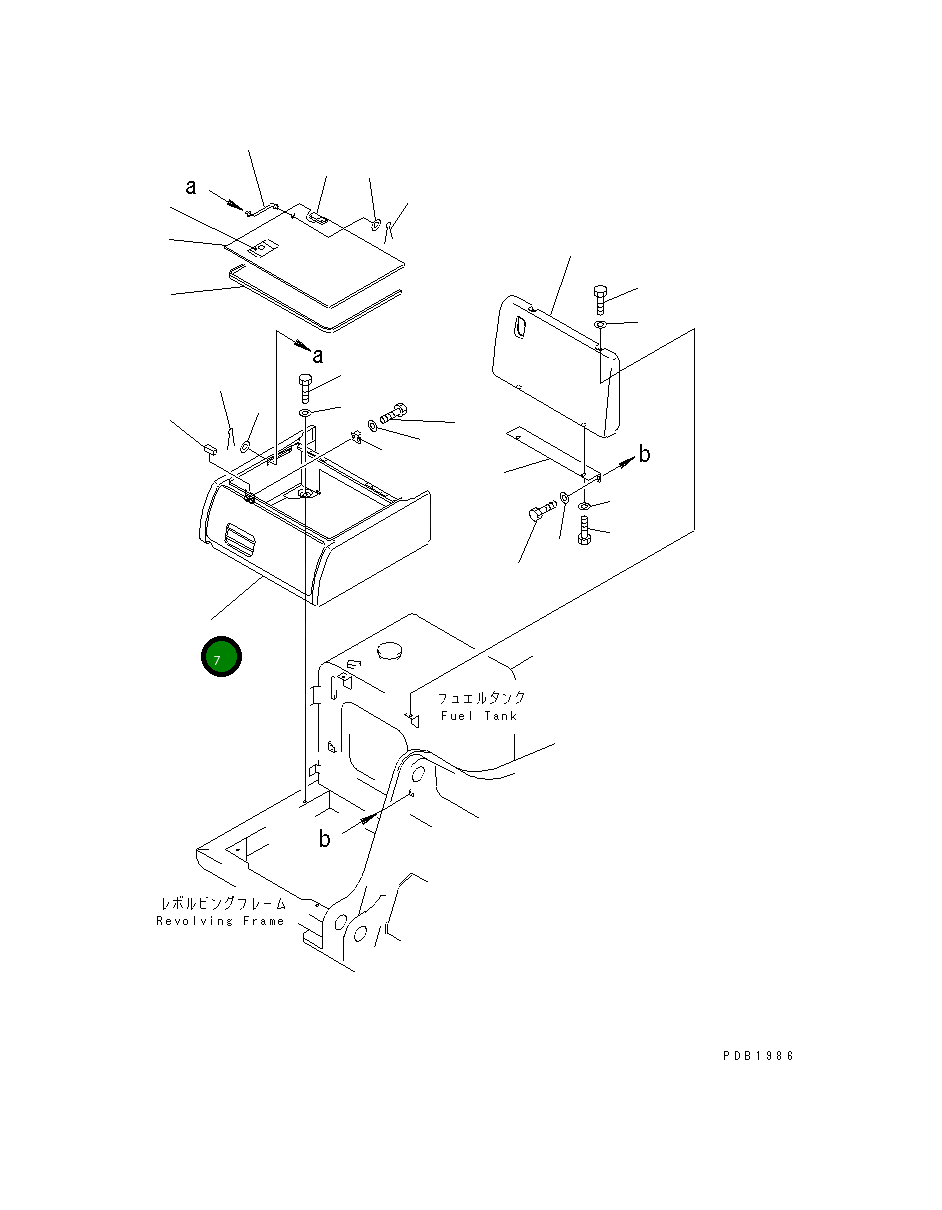 a
a
b
7
フュエルタンク
Fuel Tank
b
レボルビングフレーム
Revolving Frame
PDB1986