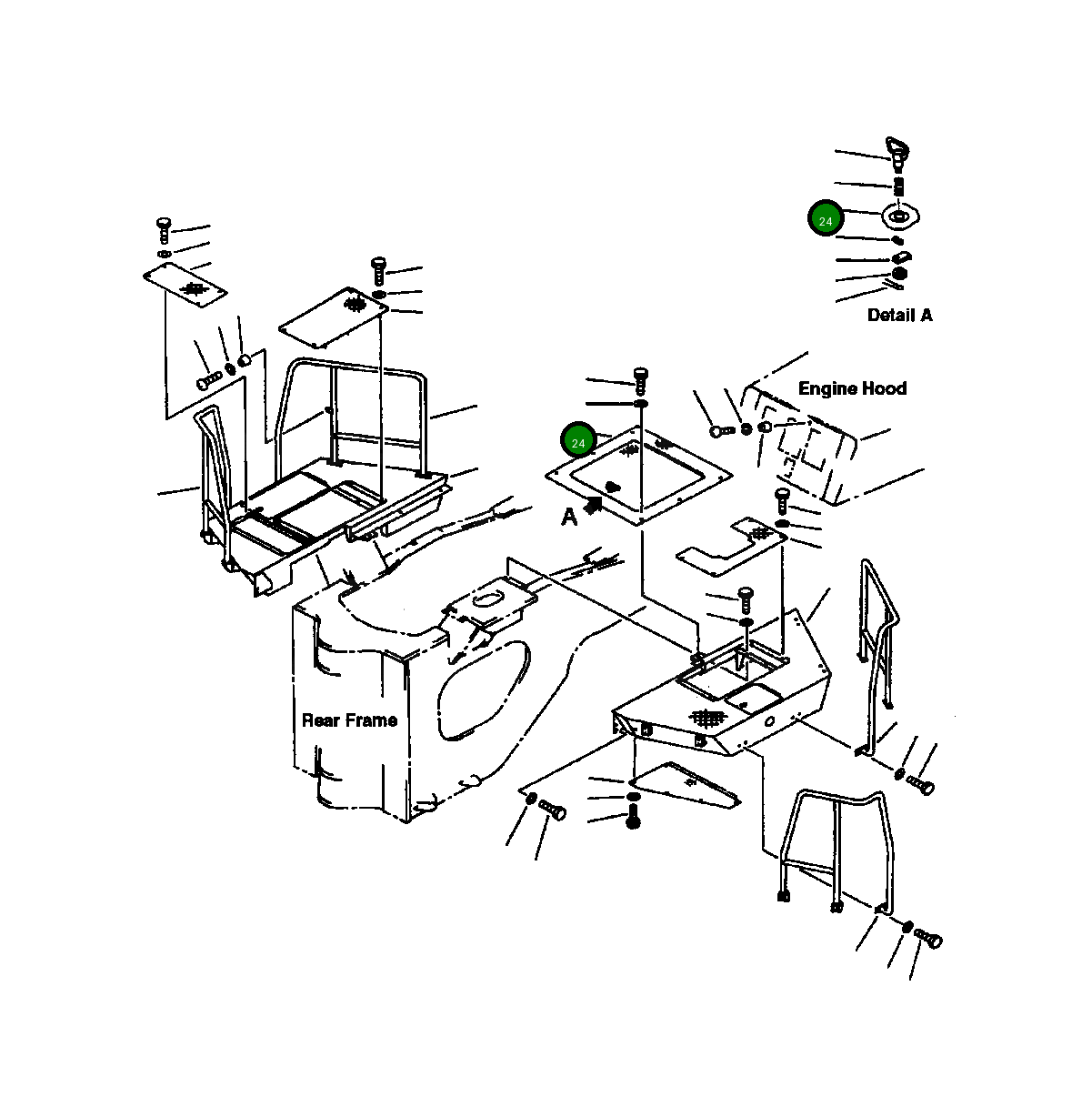 24

Detail A

Engine Hood

24

A

Rear Frame