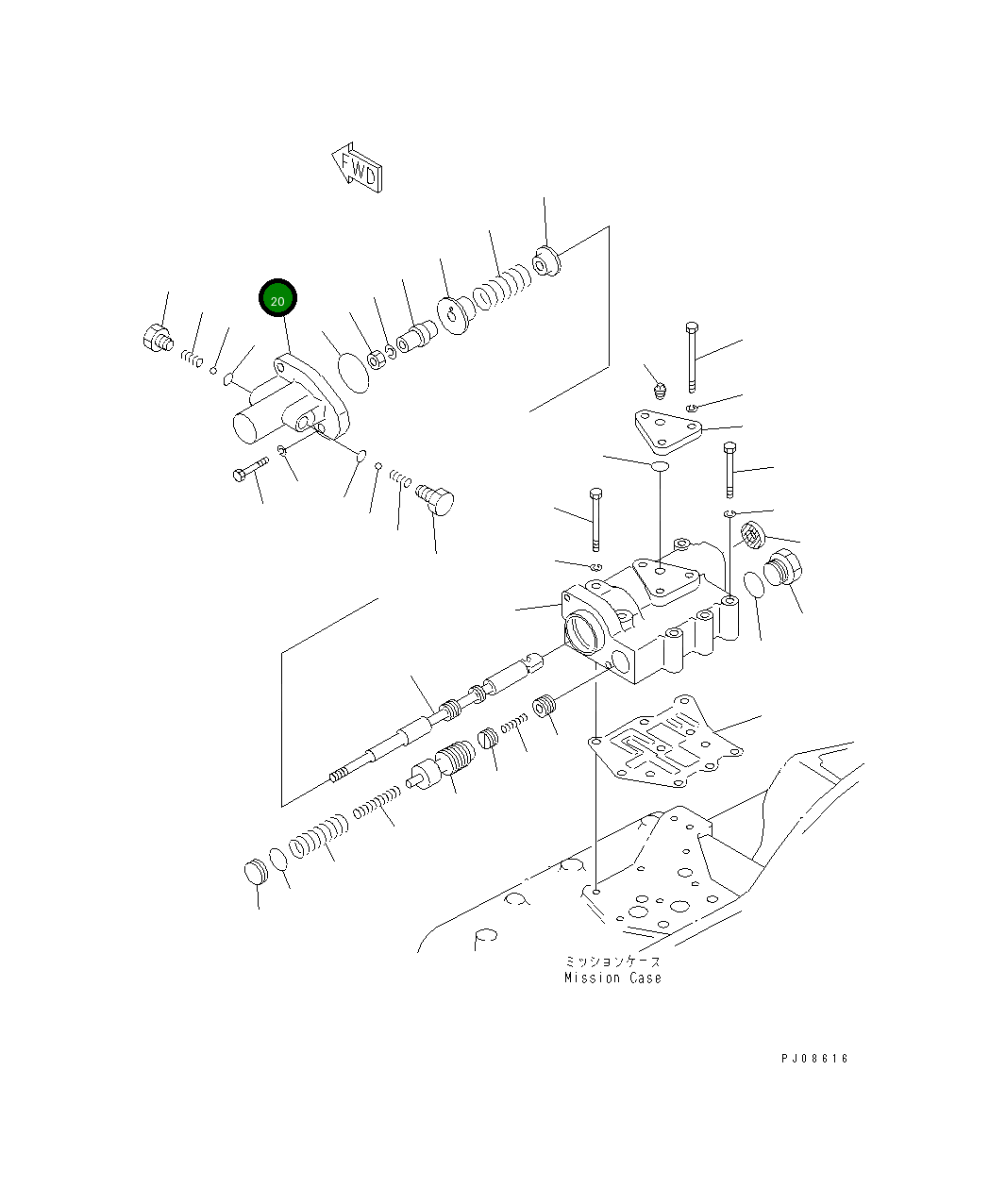 FWD

20

ミッションケース
Mission Case

PJ08616