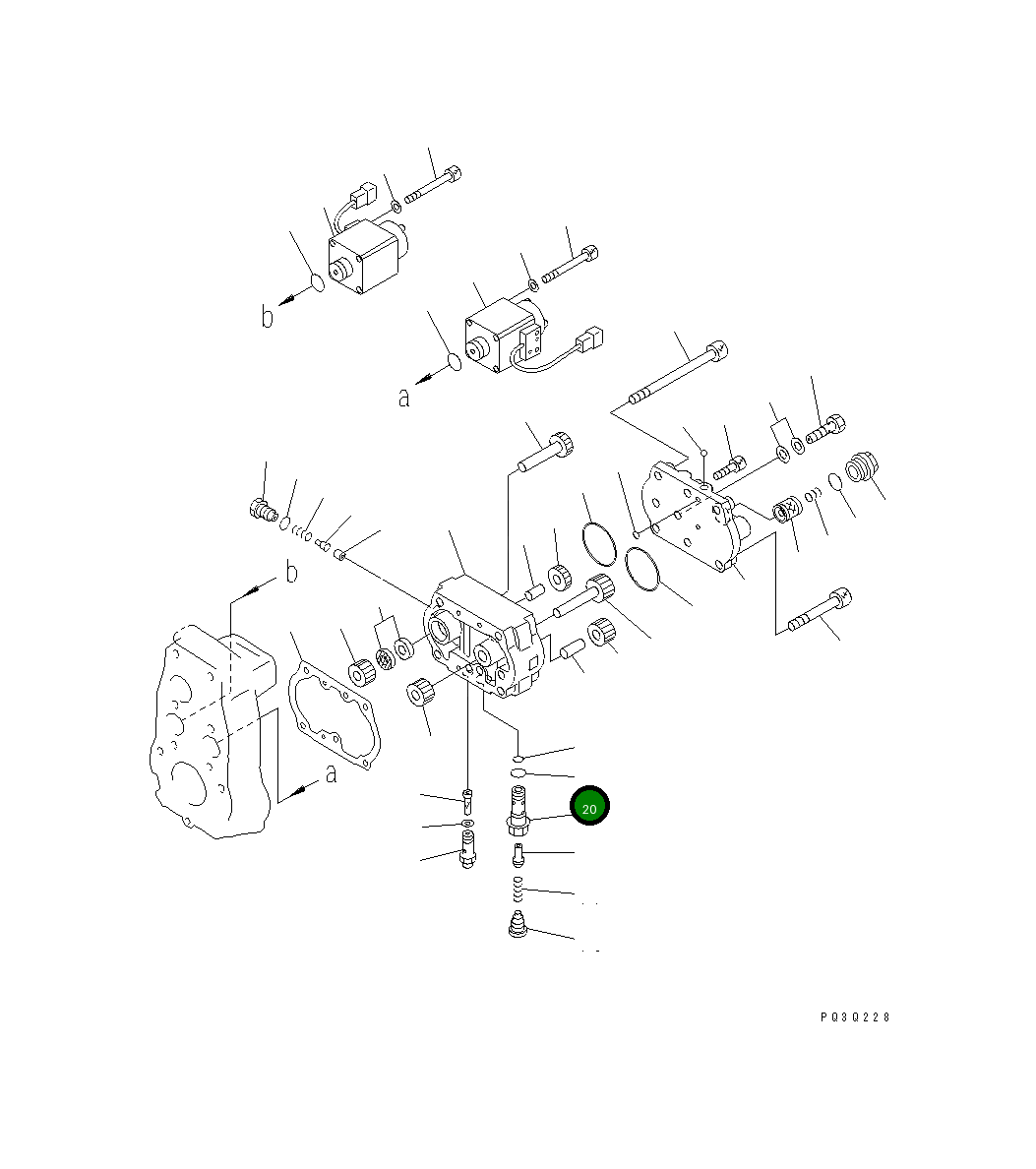 b

a

b

a

20

P030228