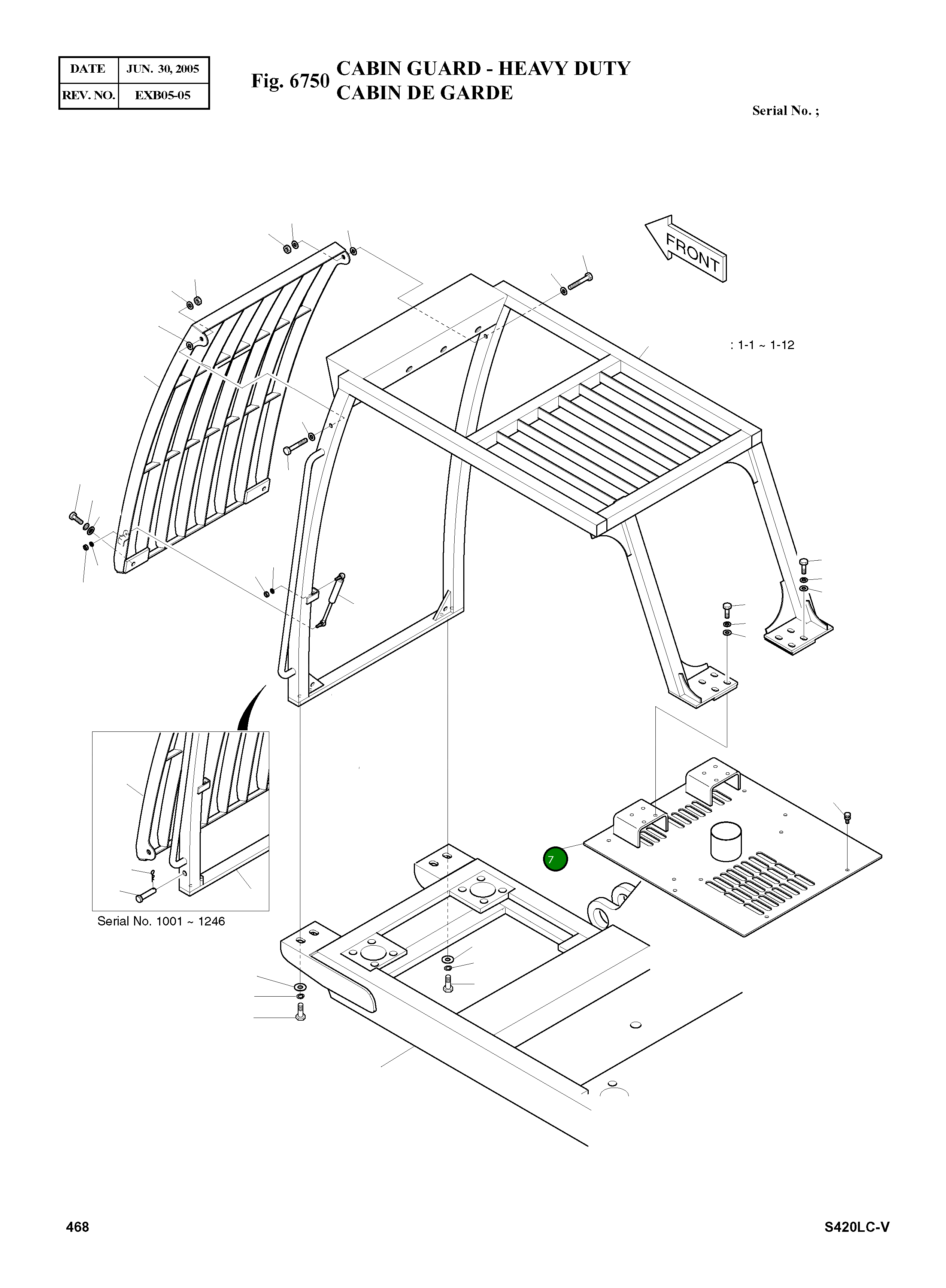 | DATE | JUN. 30, 2005 |
|---|---|
| REV. NO. | EXB05-05 |

Fig. 6750 CABIN GUARD - HEAVY DUTY
CABIN DE GARDE

Serial No. ;

FRONT

: 1-1 ~ 1-12

7

Serial No. 1001 ~ 1246

468

S420LC-V