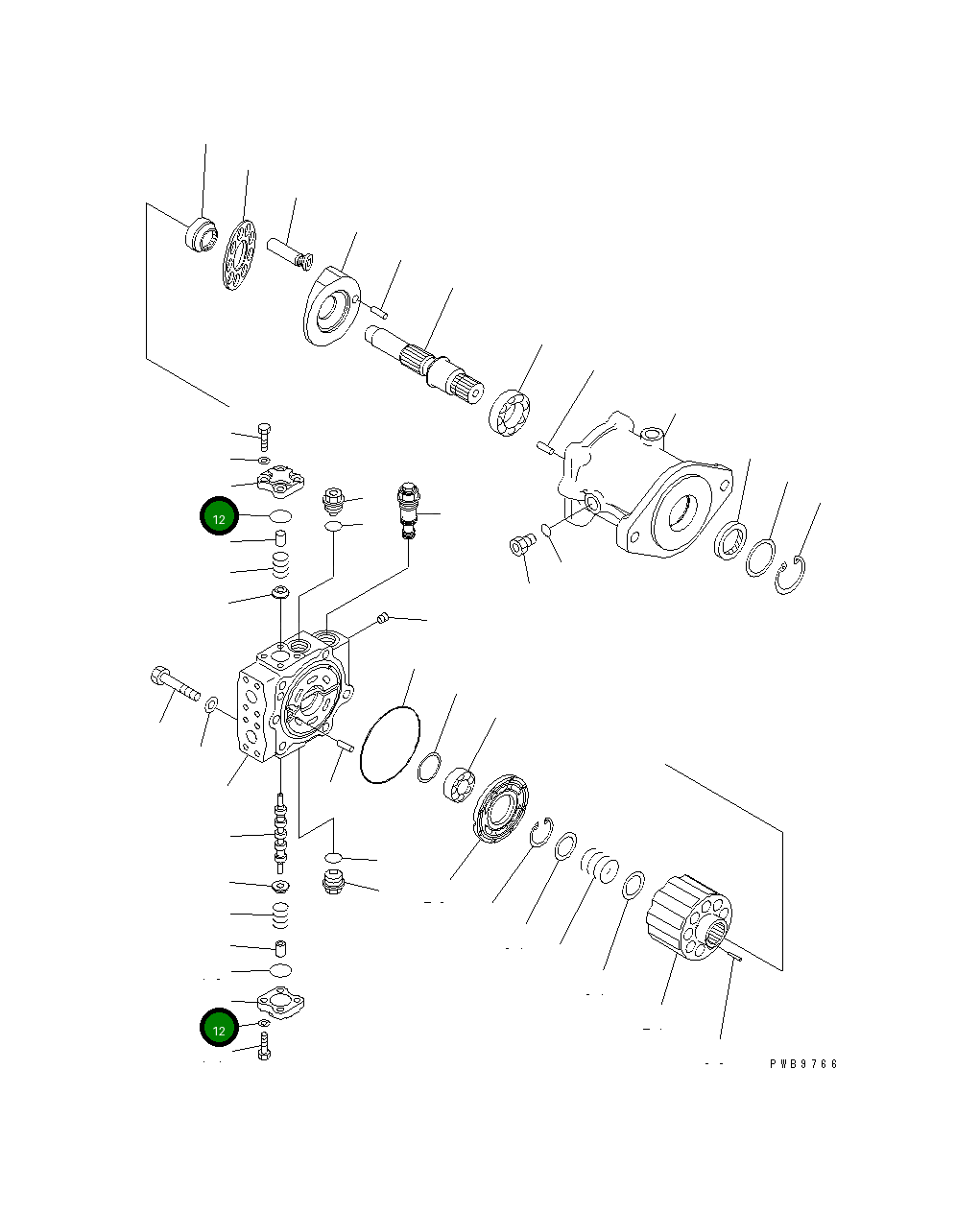 12

12

PWB9766